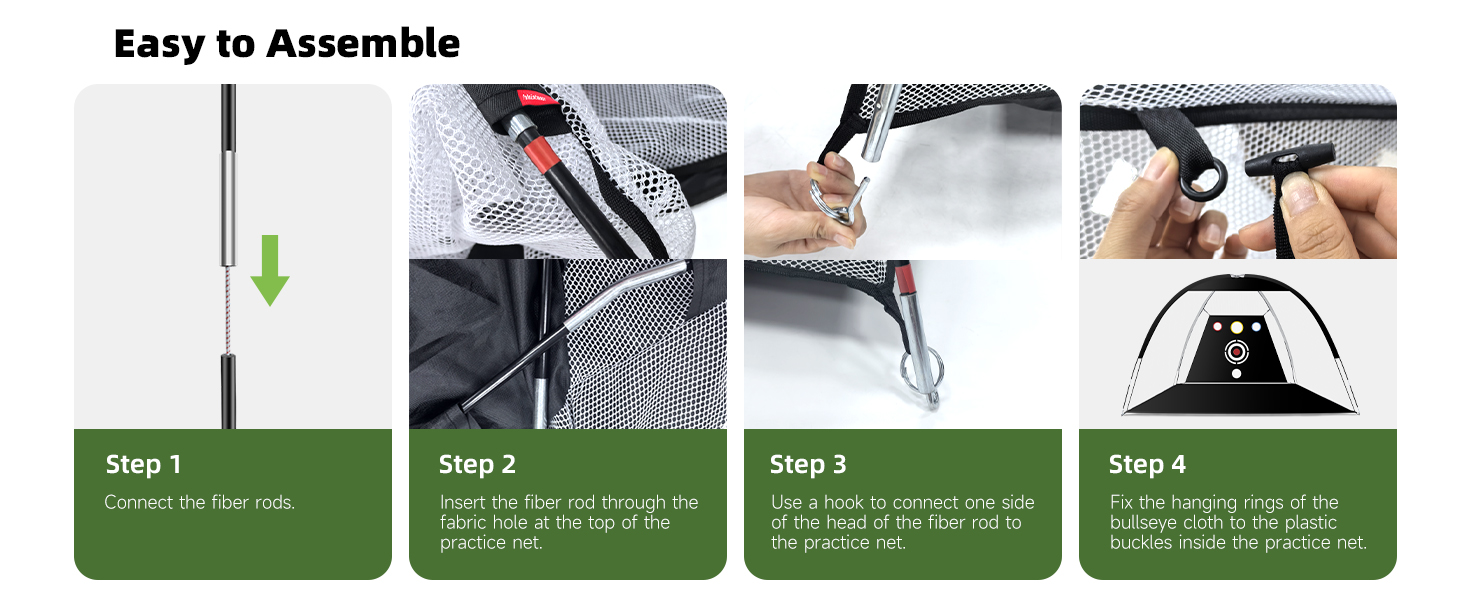 Easy to Assemble

Step 1

Connect the fiber rods.

Step 2

Insert the fiber rod through the fabric hole at the top of the practice net.

Step 3

Use a hook to connect one side of the head of the fiber rod to the practice net.

Step 4

Fix the hanging rings of the bullseye cloth to the plastic buckles inside the practice net.