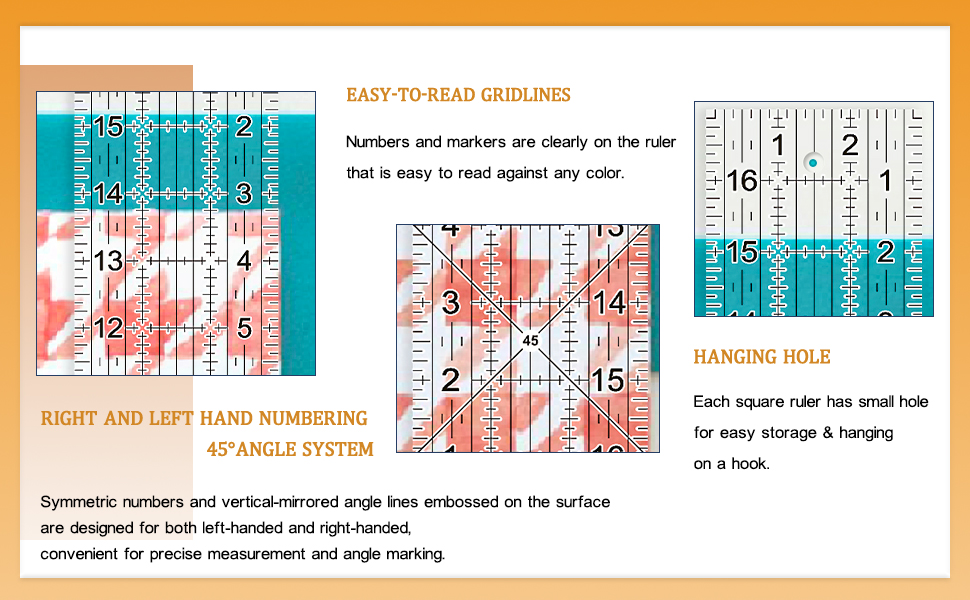 15 2
14 3
13 4
12 5

EASY-TO-READ GRIDLINES

Numbers and markers are clearly on the ruler that is easy to read against any color.

3 14
45
2 15

1 2
16 1
15 2

HANGING HOLE

Each square ruler has small hole for easy storage & hanging on a hook.

RIGHT AND LEFT HAND NUMBERING
45°ANGLE SYSTEM

Symmetric numbers and vertical-mirrored angle lines embossed on the surface are designed for both left-handed and right-handed,
convenient for precise measurement and angle marking.