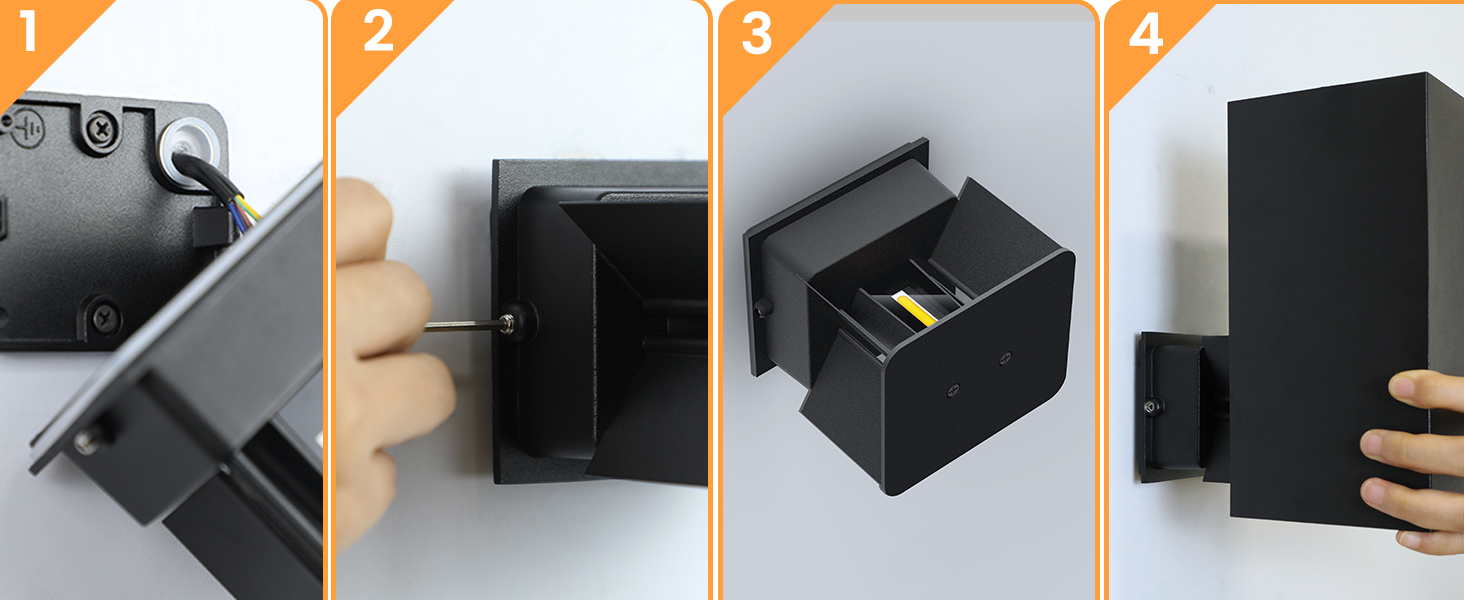 1

2

3

4