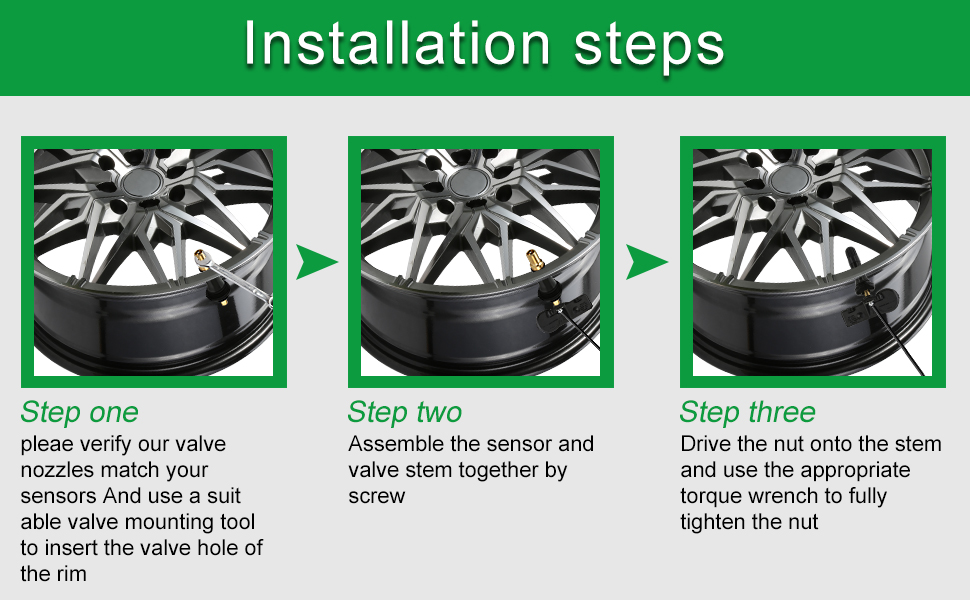 Installation steps

Step one
pleae verify our valve nozzles match your sensors And use a suit able valve mounting tool to insert the valve hole of the rim

Step two
Assemble the sensor and valve stem together by screw

Step three
Drive the nut onto the stem and use the appropriate torque wrench to fully tighten the nut