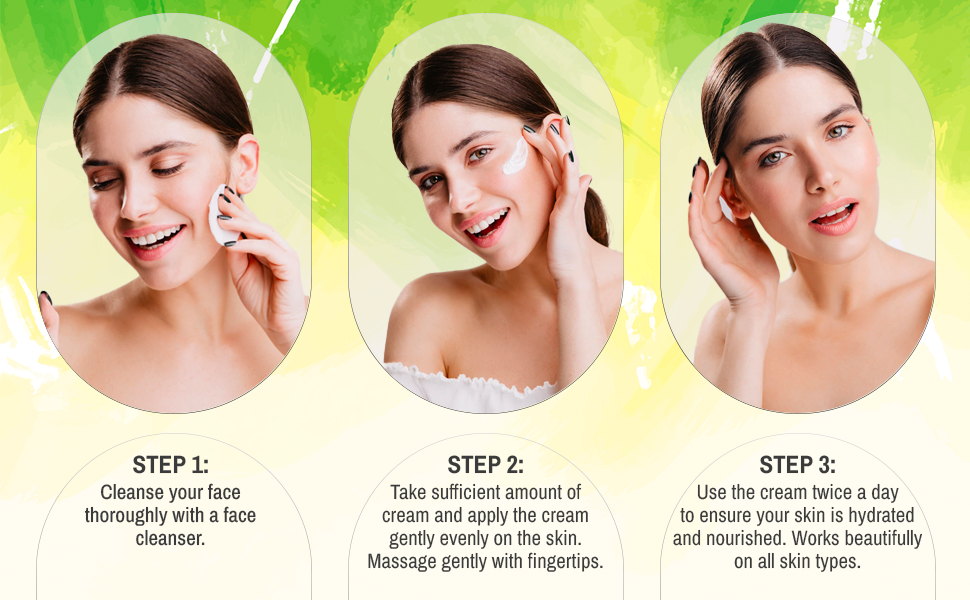 STEP 1:
Cleanse your face thoroughly with a face cleanser.

STEP 2:
Take sufficient amount of cream and apply the cream gently evenly on the skin. Massage gently with fingertips.

STEP 3:
Use the cream twice a day to ensure your skin is hydrated and nourished. Works beautifully on all skin types.