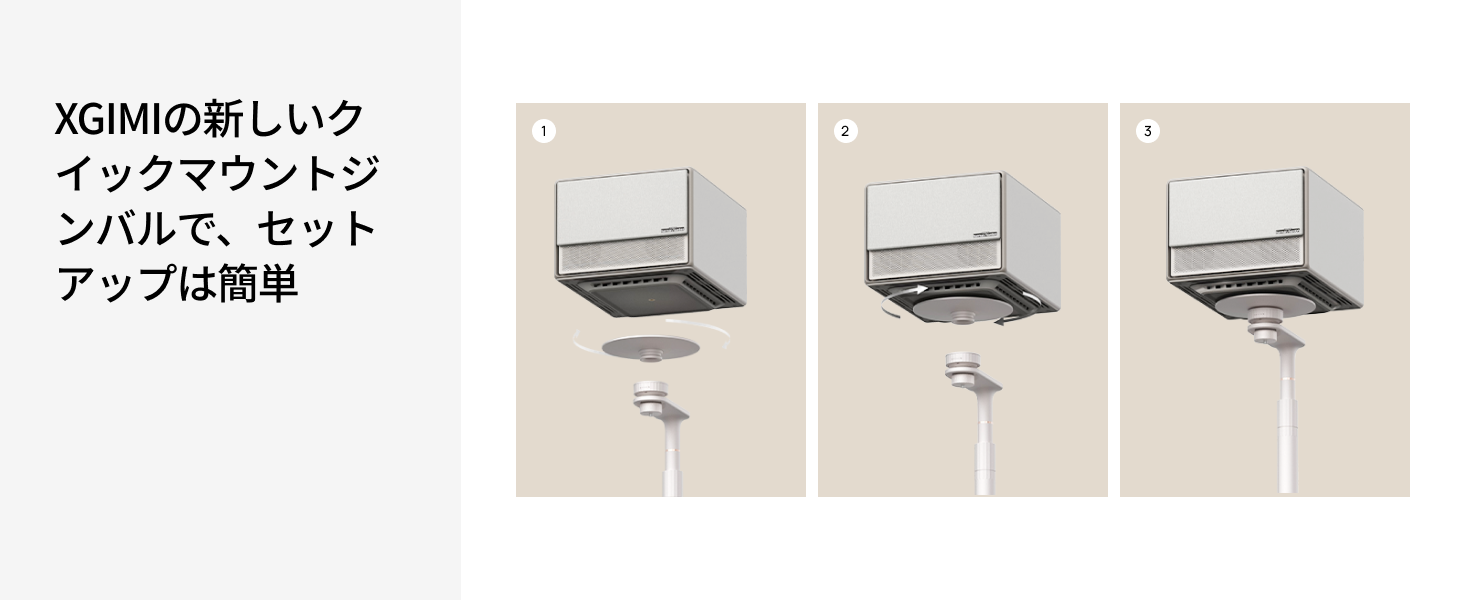 XGIMIの新しいクイックマウントジンバルで、セットアップは簡単

1

2

3