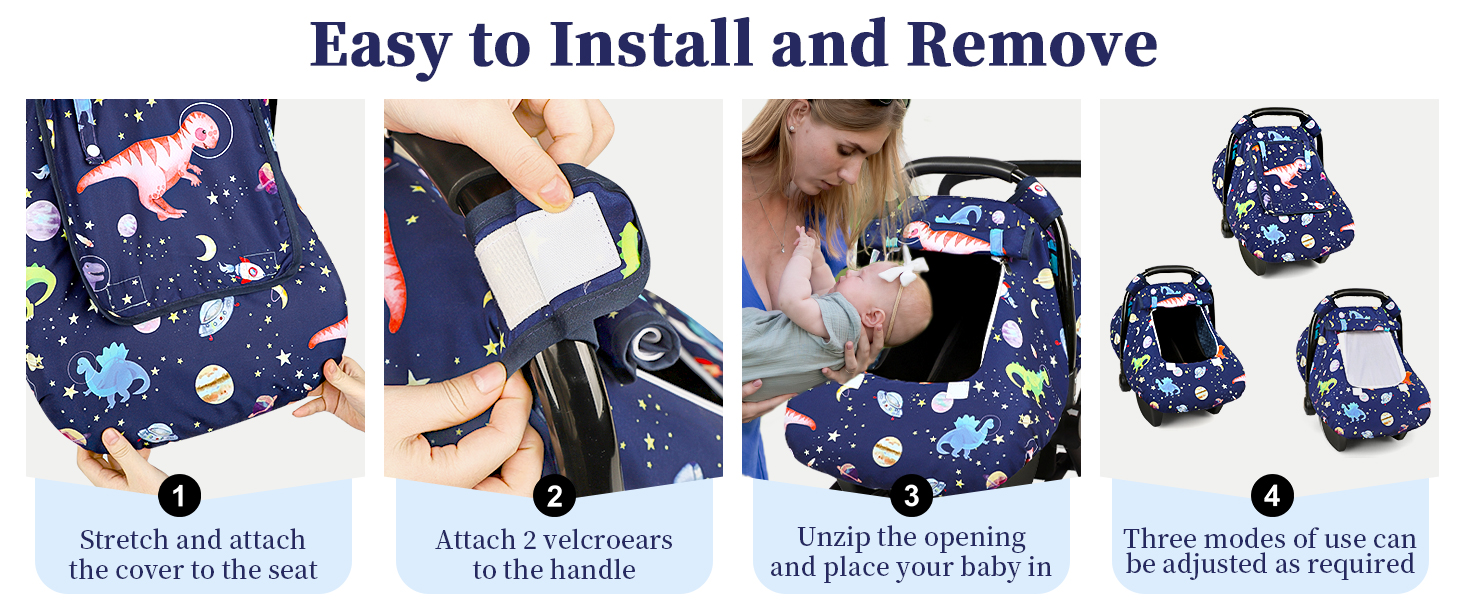 Easy to Install and Remove

1
Stretch and attach the cover to the seat

2
Attach 2 velcroears to the handle

3
Unzip the opening and place your baby in

4
Three modes of use can be adjusted as required