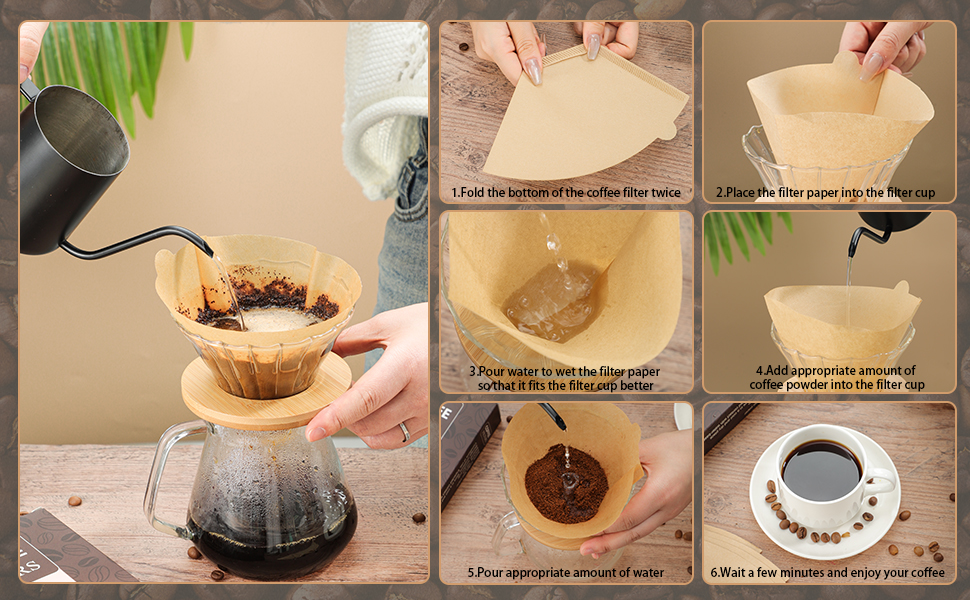 1.Fold the bottom of the coffee filter twice

2.Place the filter paper into the filter cup

3.Pour water to wet the filter paper so that it fits the filter cup better

4.Add appropriate amount of coffee powder into the filter cup

5.Pour appropriate amount of water

6.Wait a few minutes and enjoy your coffee