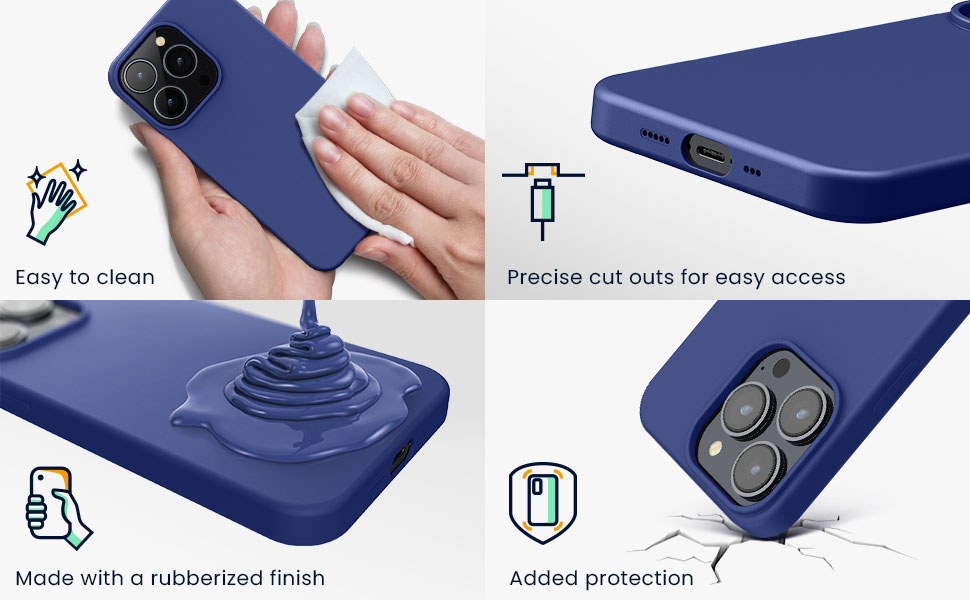 Easy to clean

Precise cut outs for easy access

Made with a rubberized finish

Added protection