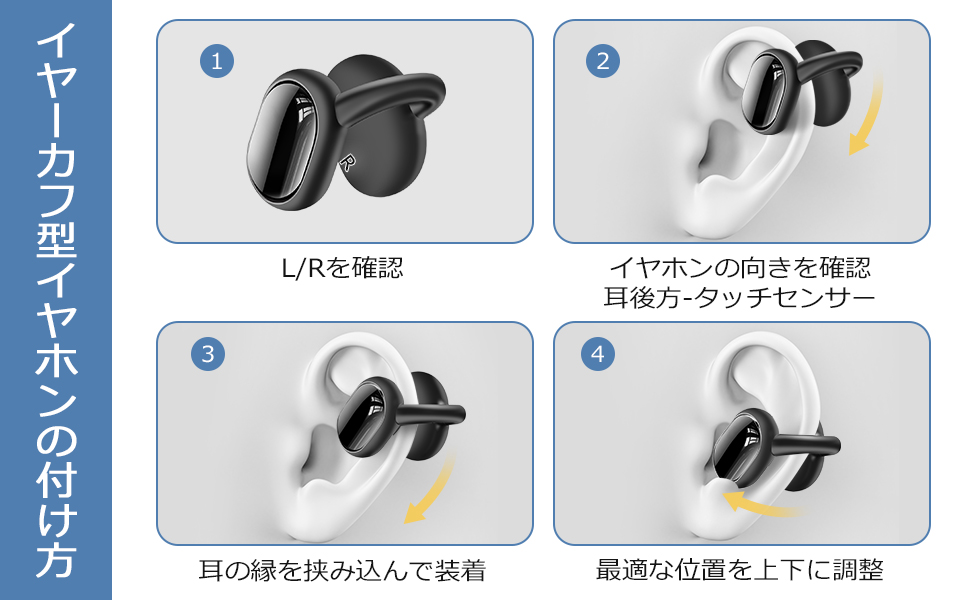 イヤーカフ型イヤホンの付け方

1

R

L/Rを確認

2

イヤホンの向きを確認
耳後方-タッチセンサー

3

耳の縁を挟み込んで装着

4

最適な位置を上下に調整