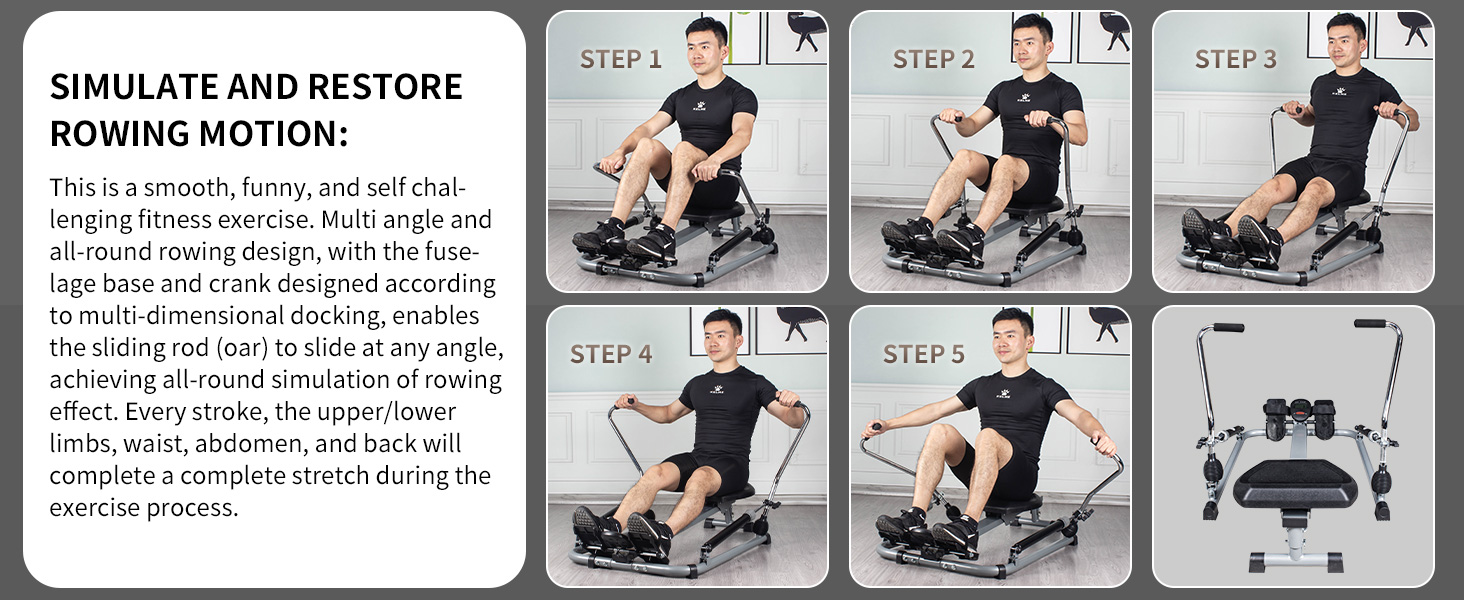 SIMULATE AND RESTORE ROWING MOTION:

This is a smooth, funny, and self challenging fitness exercise. Multi angle and all-round rowing design, with the fuselage base and crank designed according to multi-dimensional docking, enables the sliding rod (oar) to slide at any angle, achieving all-round simulation of rowing effect. Every stroke, the upper/lower limbs, waist, abdomen, and back will complete a complete stretch during the exercise process.

STEP 1

STEP 2

STEP 3

STEP 4

STEP 5