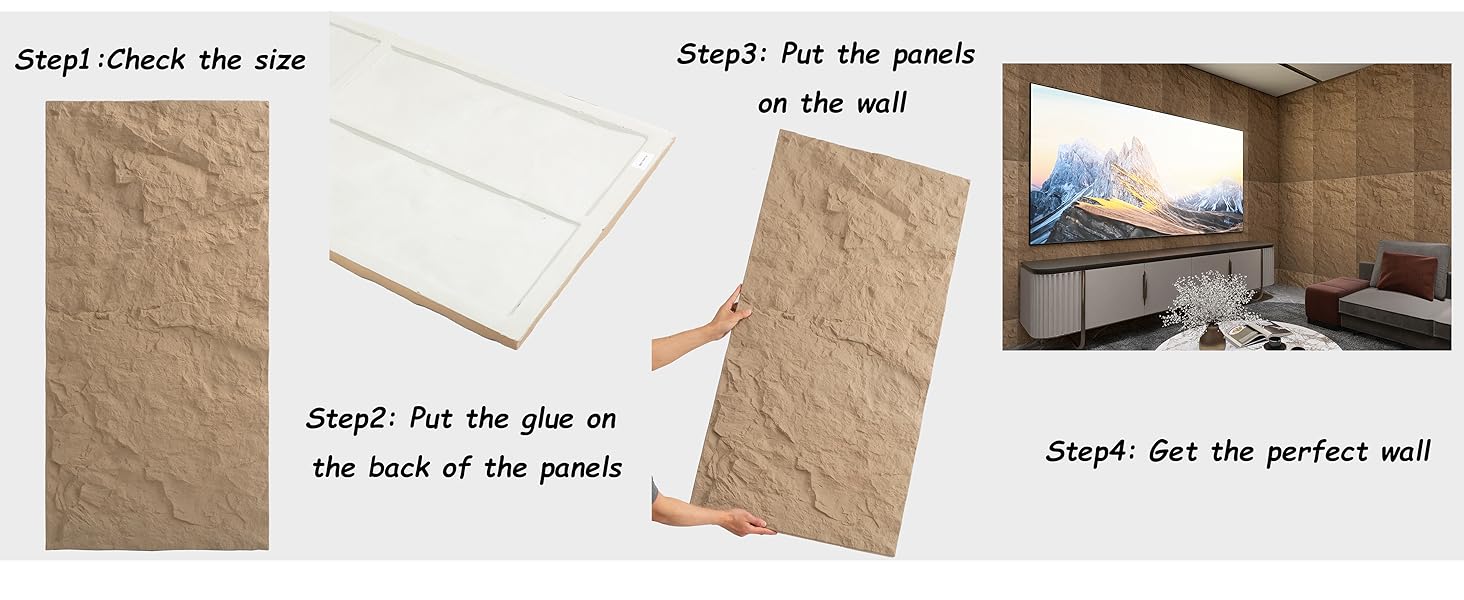 Step1:Check the size

Step2: Put the glue on the back of the panels

Step3: Put the panels on the wall

Step4: Get the perfect wall