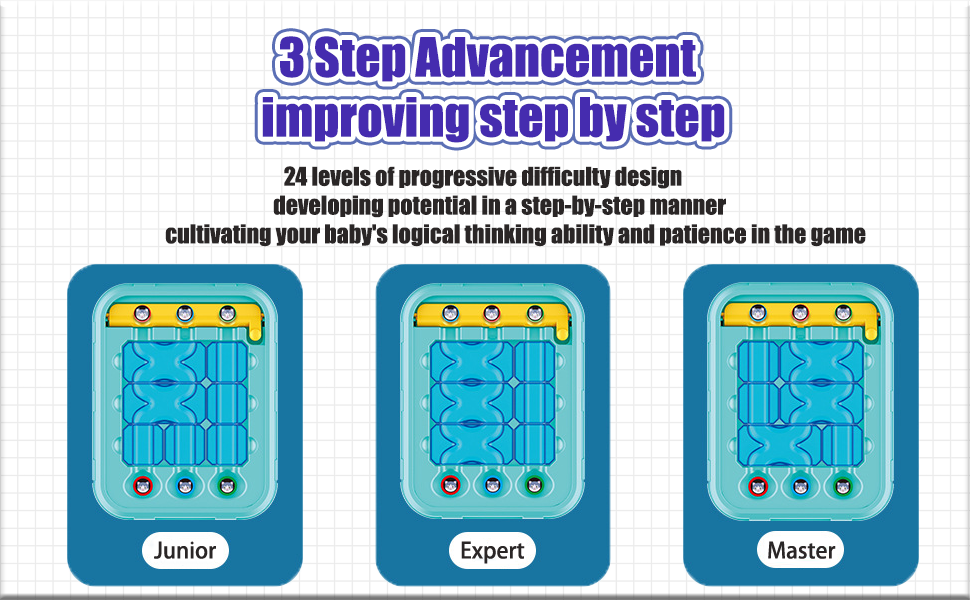 3 Step Advancement
improving step by step

24 levels of progressive difficulty design
developing potential in a step-by-step manner
cultivating your baby's logical thinking ability and patience in the game

Junior

Expert

Master