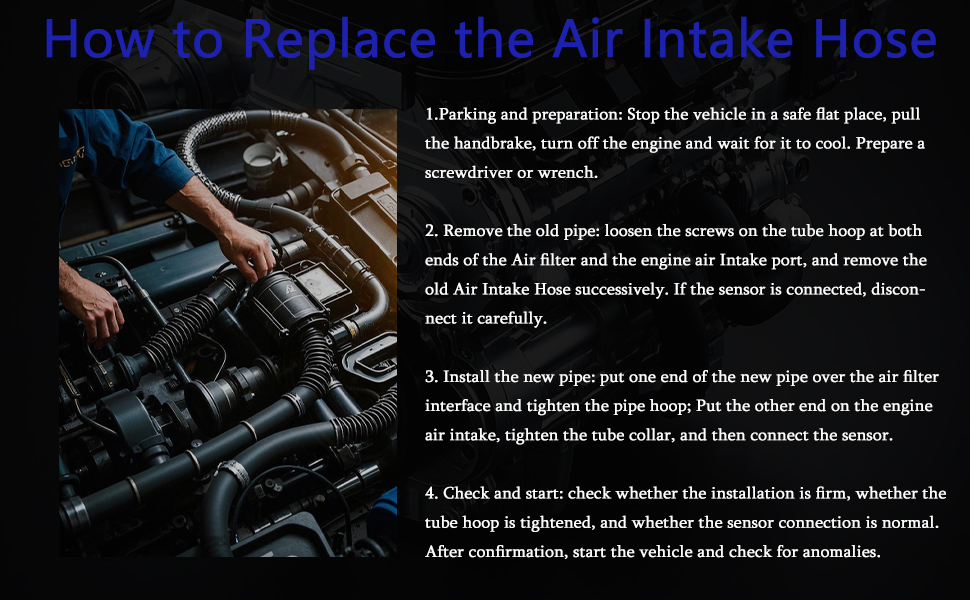 How to Replace the Air Intake Hose

1.Parking and preparation: Stop the vehicle in a safe flat place, pull the handbrake, turn off the engine and wait for it to cool. Prepare a screwdriver or wrench.

2. Remove the old pipe: loosen the screws on the tube hoop at both ends of the Air filter and the engine air Intake port, and remove the old Air Intake Hose successively. If the sensor is connected, disconnect it carefully.

3. Install the new pipe: put one end of the new pipe over the air filter interface and tighten the pipe hoop; Put the other end on the engine air intake, tighten the tube collar, and then connect the sensor.

4. Check and start: check whether the installation is firm, whether the tube hoop is tightened, and whether the sensor connection is normal. After confirmation, start the vehicle and check for anomalies.