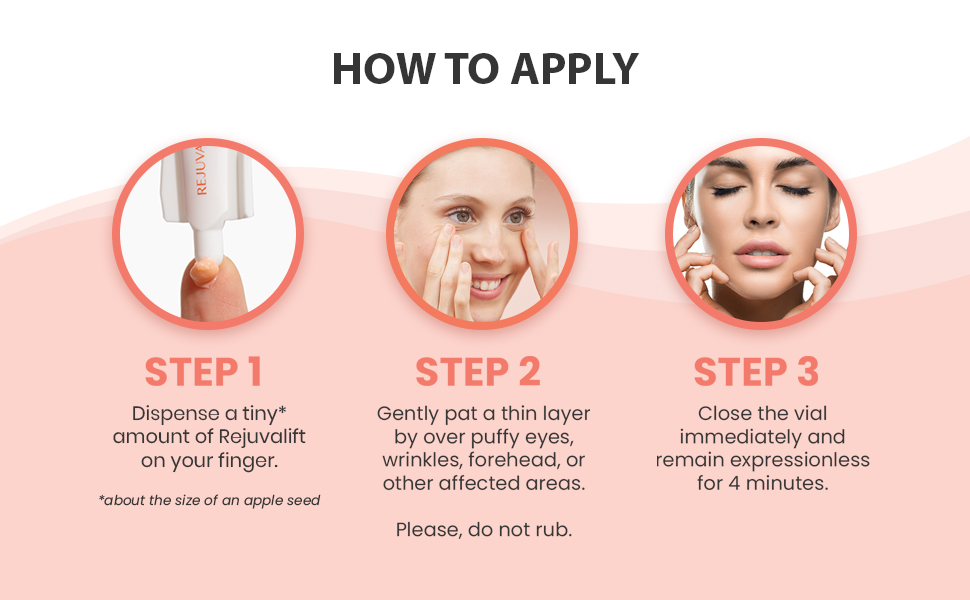 HOW TO APPLY

REJUVA

STEP 1

Dispense a tiny* amount of Rejuvalift on your finger.

*about the size of an apple seed

STEP 2

Gently pat a thin layer by over puffy eyes, wrinkles, forehead, or other affected areas.

Please, do not rub.

STEP 3

Close the vial immediately and remain expressionless for 4 minutes.