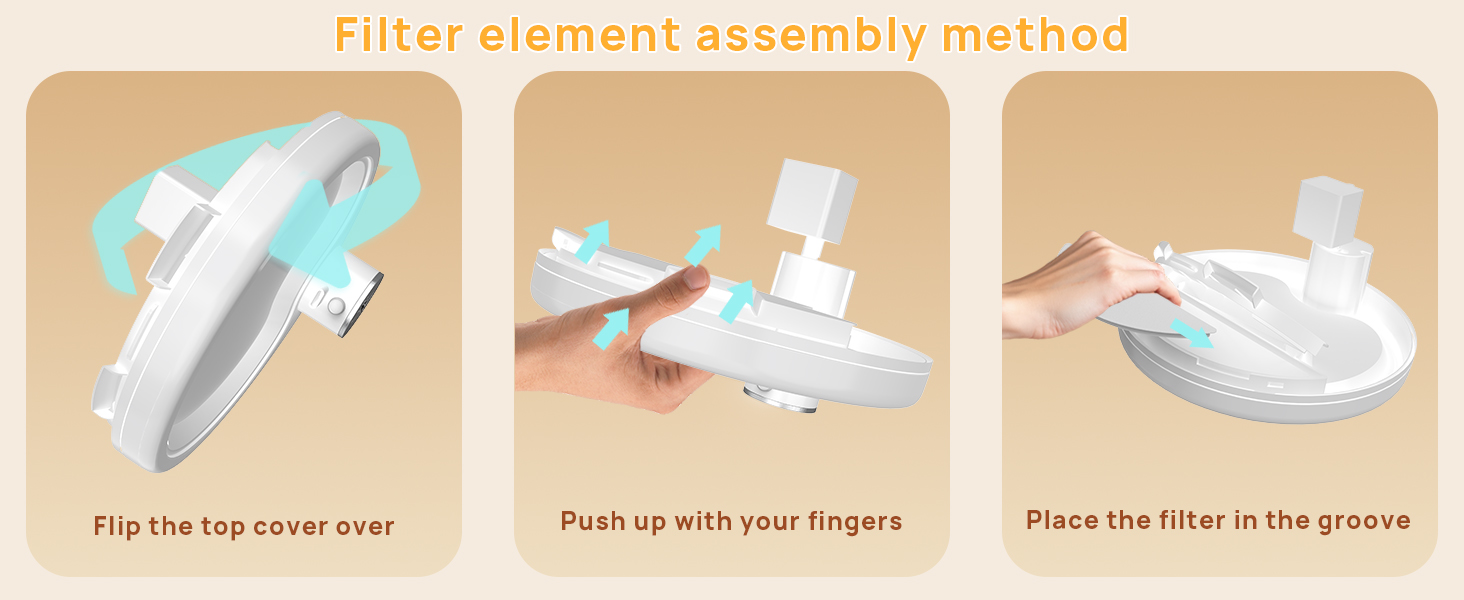 Filter element assembly method

Flip the top cover over

Push up with your fingers

Place the filter in the groove