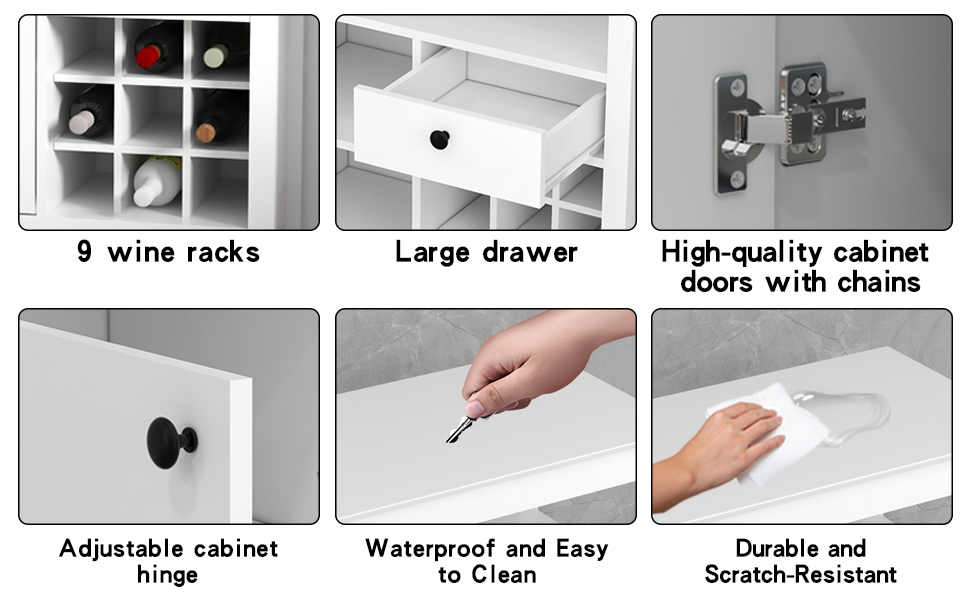 9 wine racks

Large drawer

High-quality cabinet doors with chains

Adjustable cabinet hinge

Waterproof and Easy to Clean

Durable and Scratch-Resistant