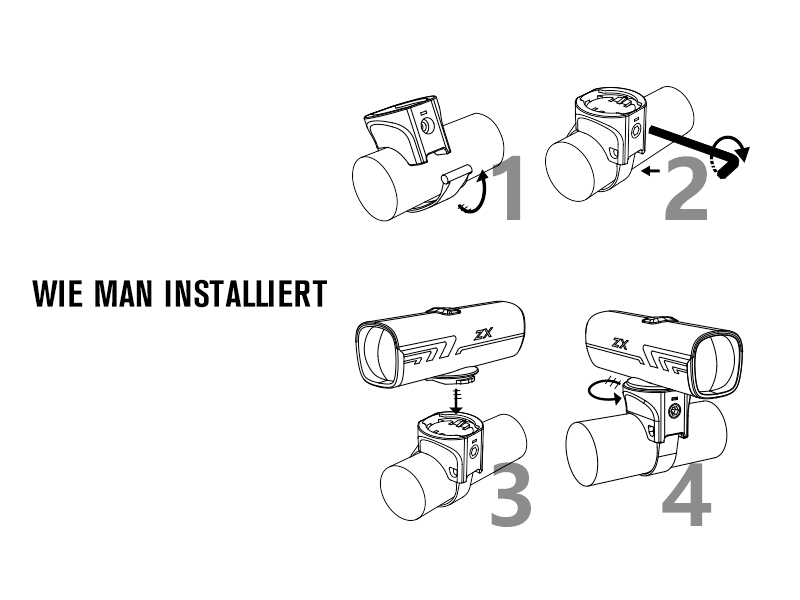 WIE MAN INSTALLIERT

1

2

ZX

3

ZX

4