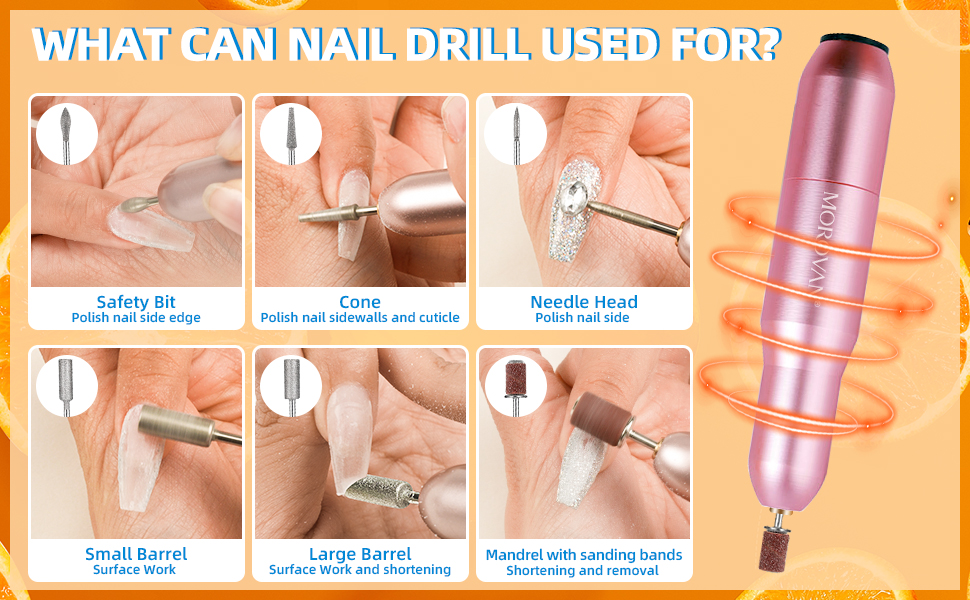 WHAT CAN NAIL DRILL USED FOR?

Safety Bit
Polish nail side edge

Cone
Polish nail sidewalls and cuticle

Needle Head
Polish nail side

Small Barrel
Surface Work

Large Barrel
Surface Work and shortening

Mandrel with sanding bands
Shortening and removal

MOROVAN