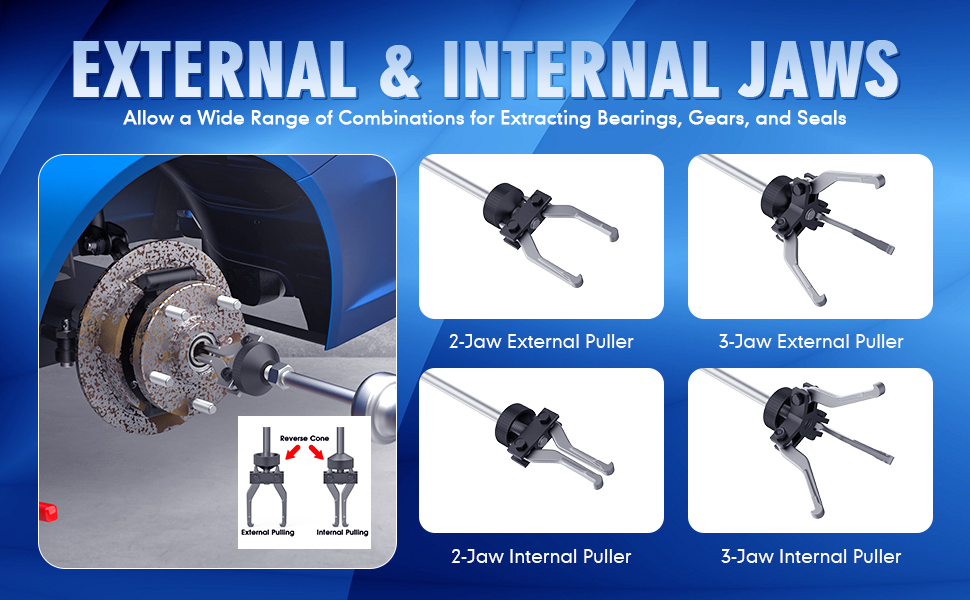 EXTERNAL & INTERNAL JAWS

Allow a Wide Range of Combinations for Extracting Bearings, Gears, and Seals

Reverse Cone

External Pulling

Internal Pulling

2-Jaw External Puller

3-Jaw External Puller

2-Jaw Internal Puller

3-Jaw Internal Puller