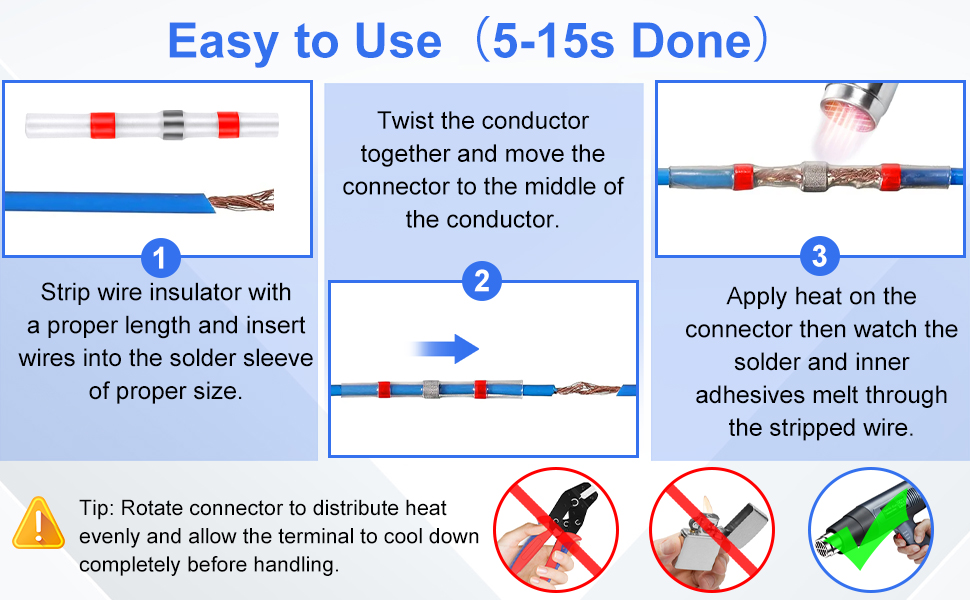 Easy to Use（5-15s Done）

1

Strip wire insulator with a proper length and insert wires into the solder sleeve of proper size.

Twist the conductor together and move the connector to the middle of the conductor.

2

3

Apply heat on the connector then watch the solder and inner adhesives melt through the stripped wire.

Tip: Rotate connector to distribute heat evenly and allow the terminal to cool down completely before handling.