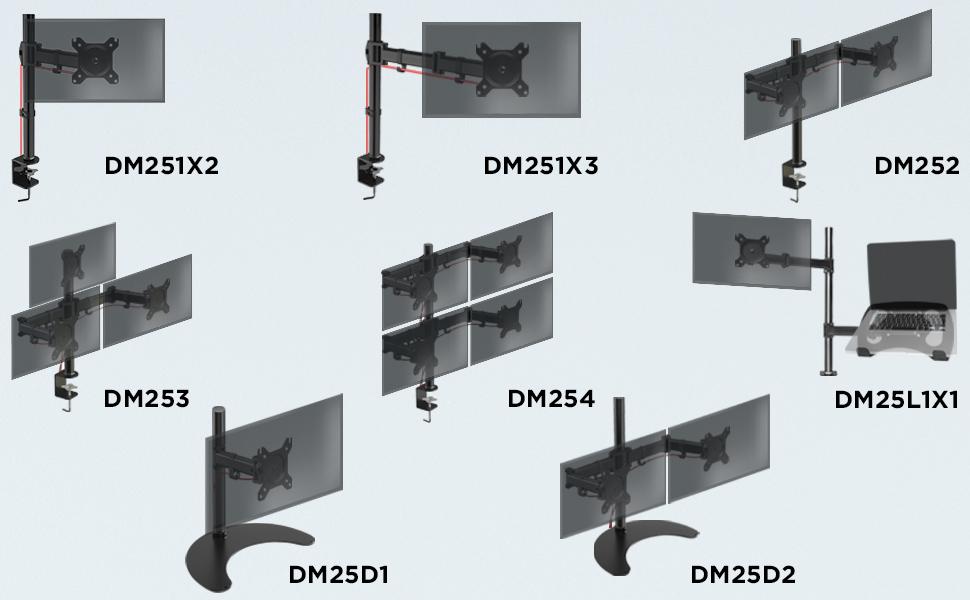 DM251X2

DM251X3

DM252

DM253

DM254

DM25L1X1

DM25D1

DM25D2