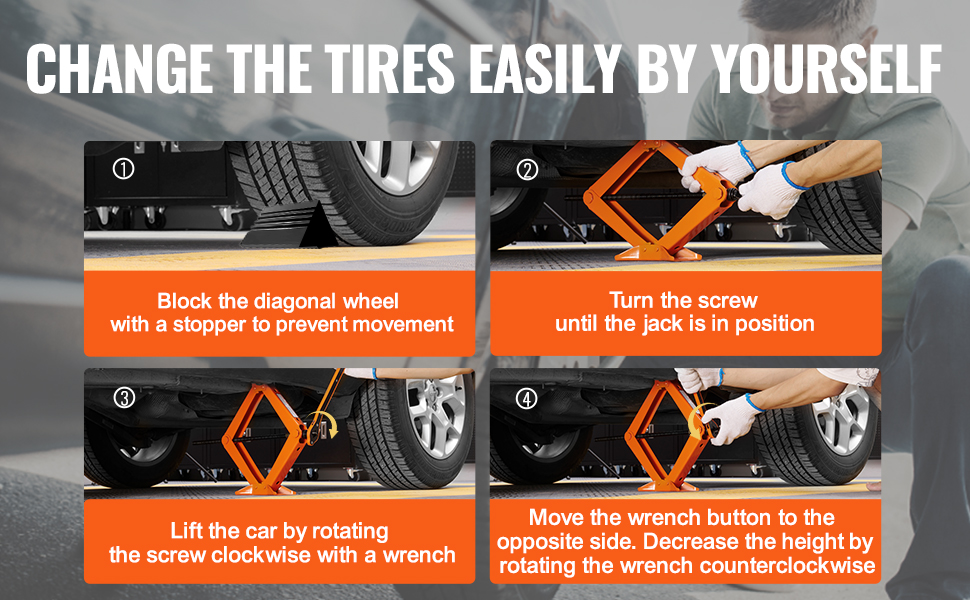 CHANGE THE TIRES EASILY BY YOURSELF

①

Block the diagonal wheel with a stopper to prevent movement

②

Turn the screw until the jack is in position

③

Lift the car by rotating the screw clockwise with a wrench

④

Move the wrench button to the opposite side. Decrease the height by rotating the wrench counterclockwise