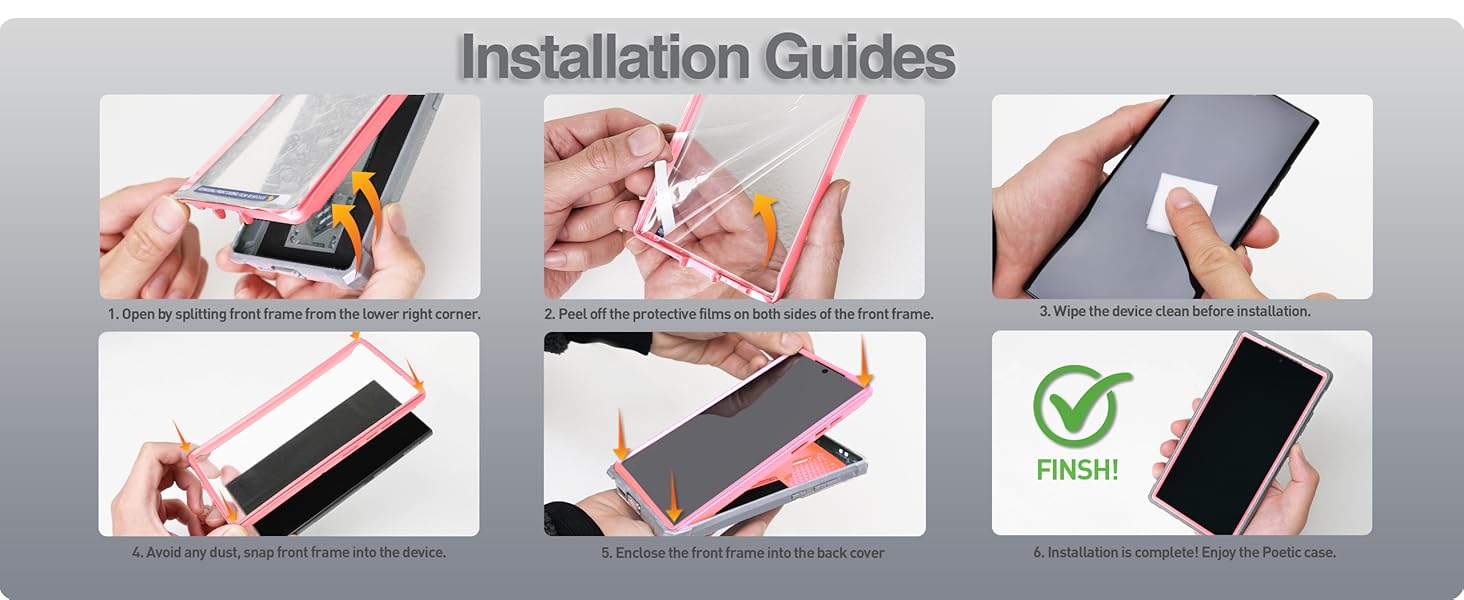 Installation Guides

1. Open by splitting front frame from the lower right corner.

2. Peel off the protective films on both sides of the front frame.

3. Wipe the device clean before installation.

4. Avoid any dust, snap front frame into the device.

5. Enclose the front frame into the back cover

FINSH!

6. Installation is complete! Enjoy the Poetic case.