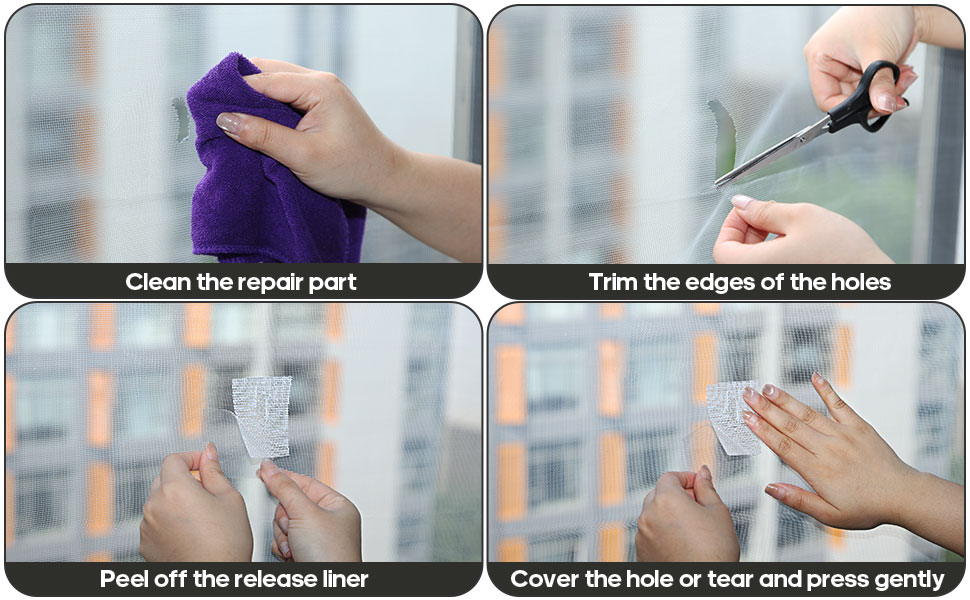 Clean the repair part

Trim the edges of the holes

Peel off the release liner

Cover the hole or tear and press gently