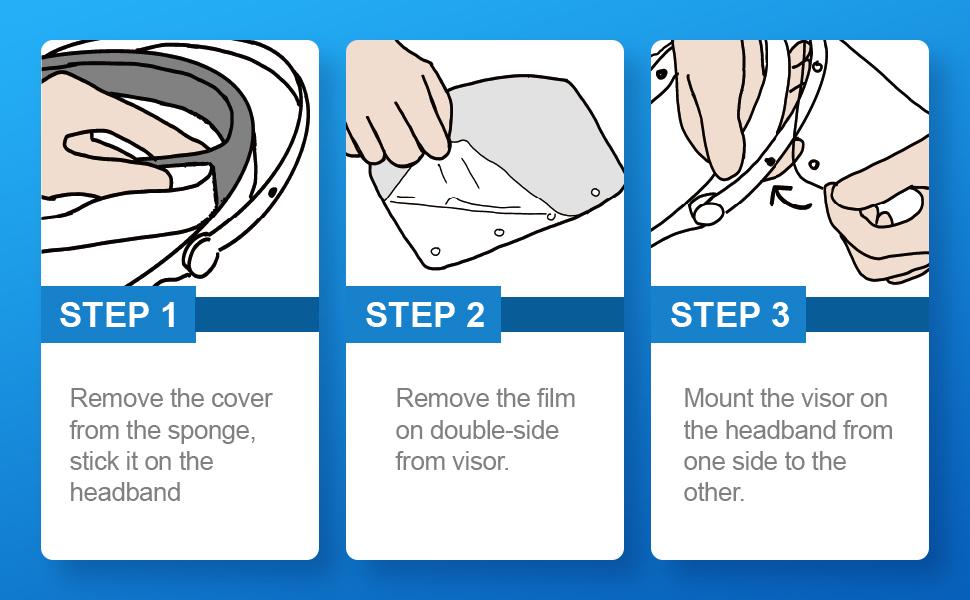 STEP 1

Remove the cover from the sponge, stick it on the headband

STEP 2

Remove the film on double-side from visor.

STEP 3

Mount the visor on the headband from one side to the other.