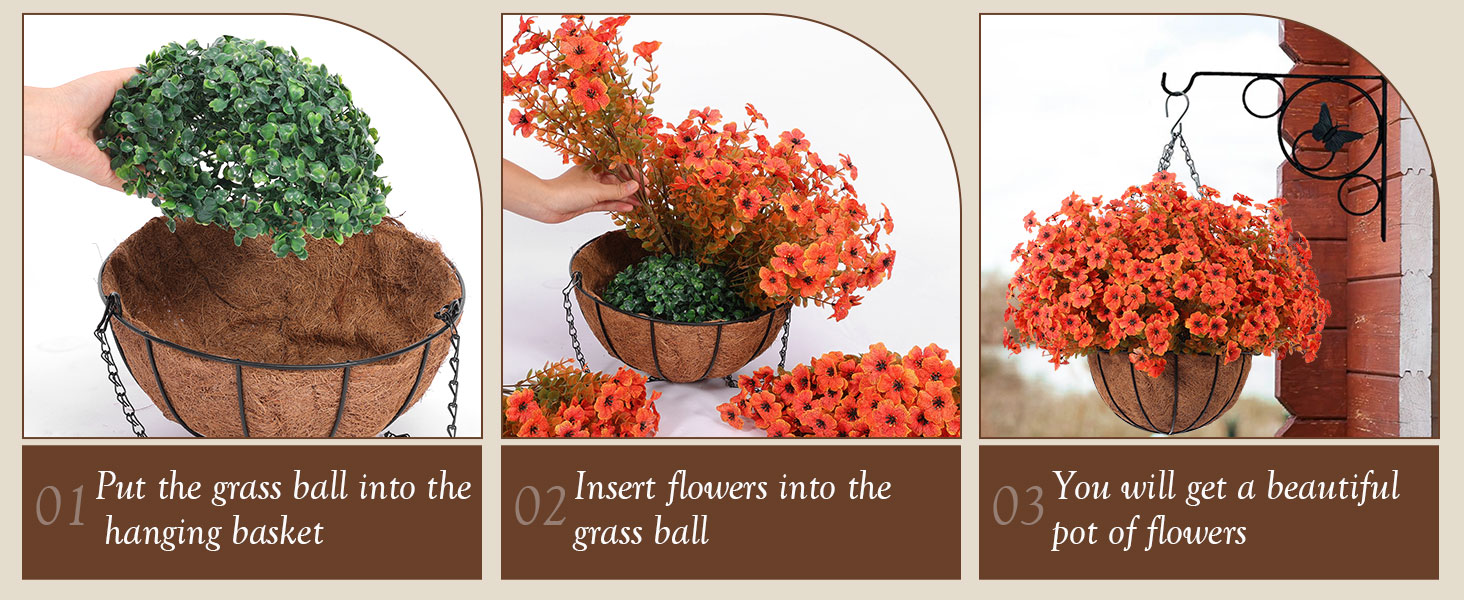 01 Put the grass ball into the hanging basket

02 Insert flowers into the grass ball

03 You will get a beautiful pot of flowers