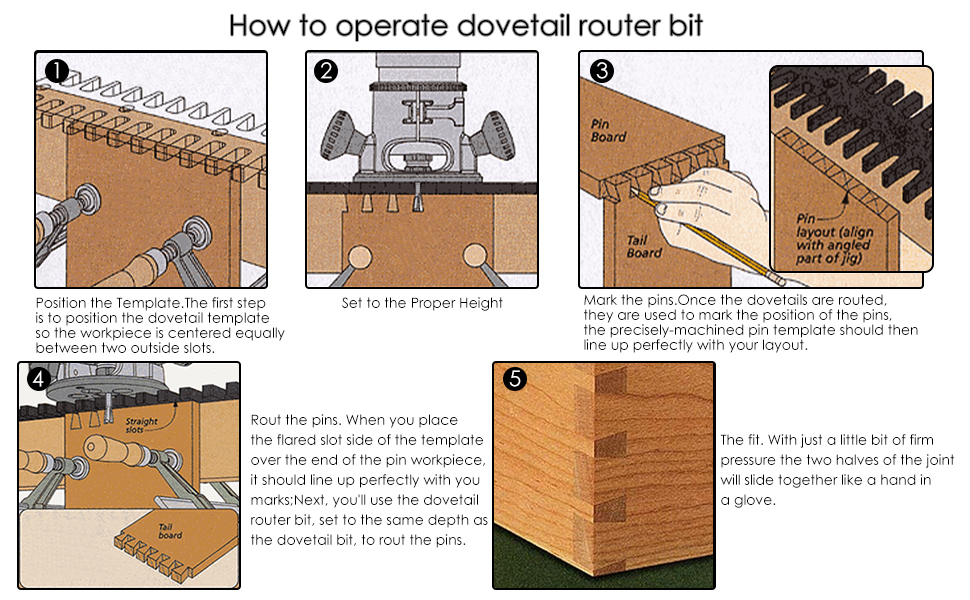 How to operate dovetail router bit

1

Position the Template.The first step is to position the dovetail template so the workpiece is centered equally between two outside slots.

2

Set to the Proper Height

3

Pin Board

Tail Board

Pin layout (align with angled part of jig)

Mark the pins.Once the dovetails are routed, they are used to mark the position of the pins, the precisely-machined pin template should then line up perfectly with your layout.

4

Straight slots

Tail board

Rout the pins. When you place the flared slot side of the template over the end of the pin workpiece, it should line up perfectly with you marks:Next, you'll use the dovetail router bit, set to the same depth as the dovetail bit, to rout the pins.

5

The fit. With just a little bit of firm pressure the two halves of the joint will slide together like a hand in a glove.