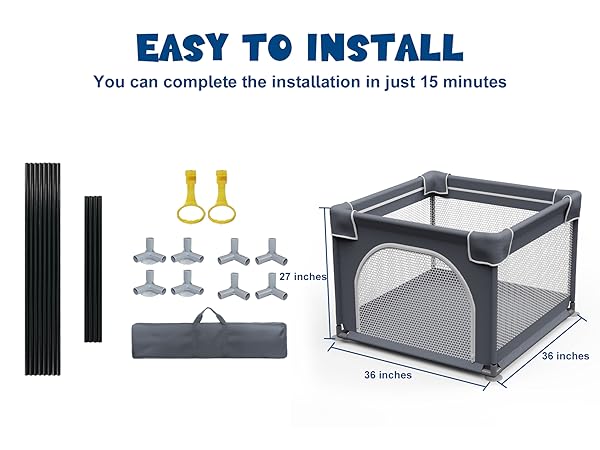 EASY TO INSTALL

You can complete the installation in just 15 minutes

27 inches

36 inches

36 inches