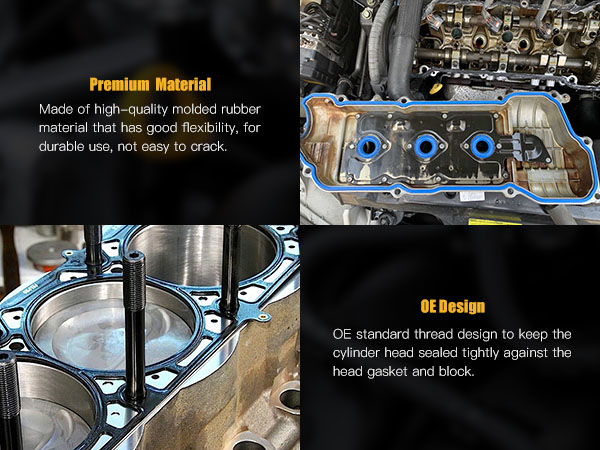 Premium Material

Made of high-quality molded rubber material that has good flexibility, for durable use, not easy to crack.

OE Design

OE standard thread design to keep the cylinder head sealed tightly against the head gasket and block.