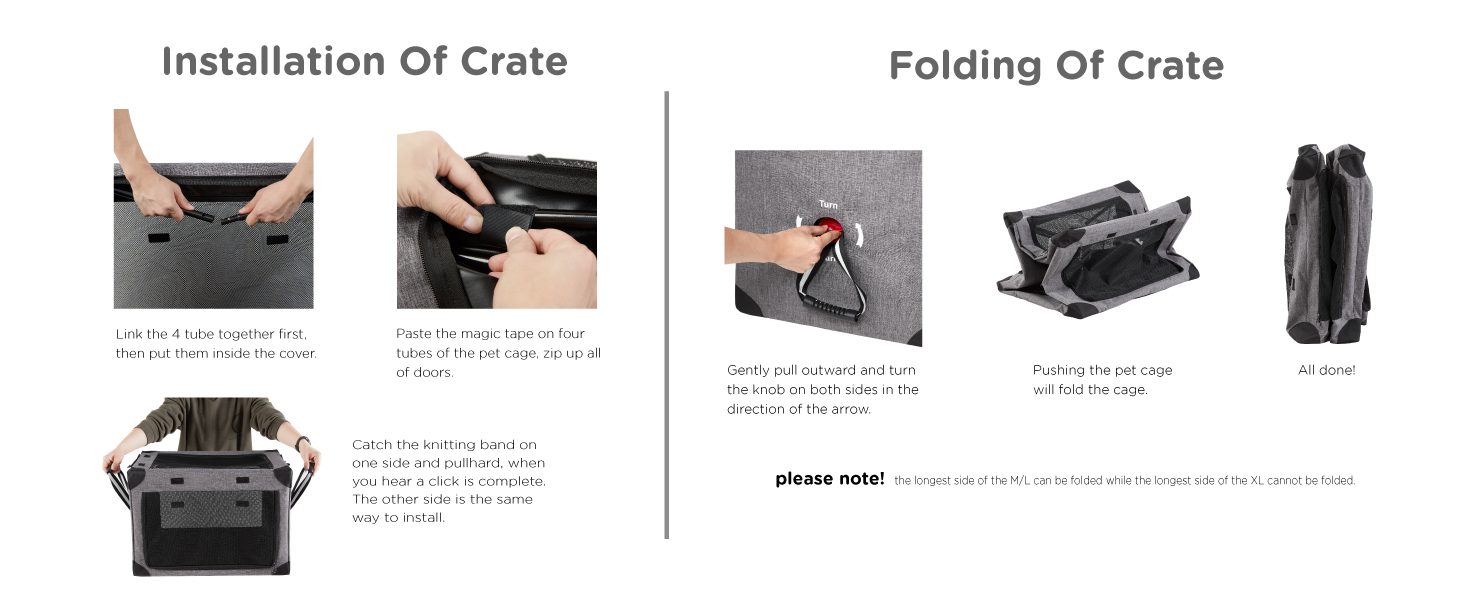 Installation Of Crate

Link the 4 tube together first, then put them inside the cover.

Paste the magic tape on four tubes of the pet cage, zip up all of doors.

Catch the knitting band on one side and pullhard, when you hear a click is complete. The other side is the same way to install.

Folding Of Crate

Turn

Gently pull outward and turn the knob on both sides in the direction of the arrow.

Pushing the pet cage will fold the cage.

All done!

please note! the longest side of the M/L can be folded while the longest side of the XL cannot be folded.