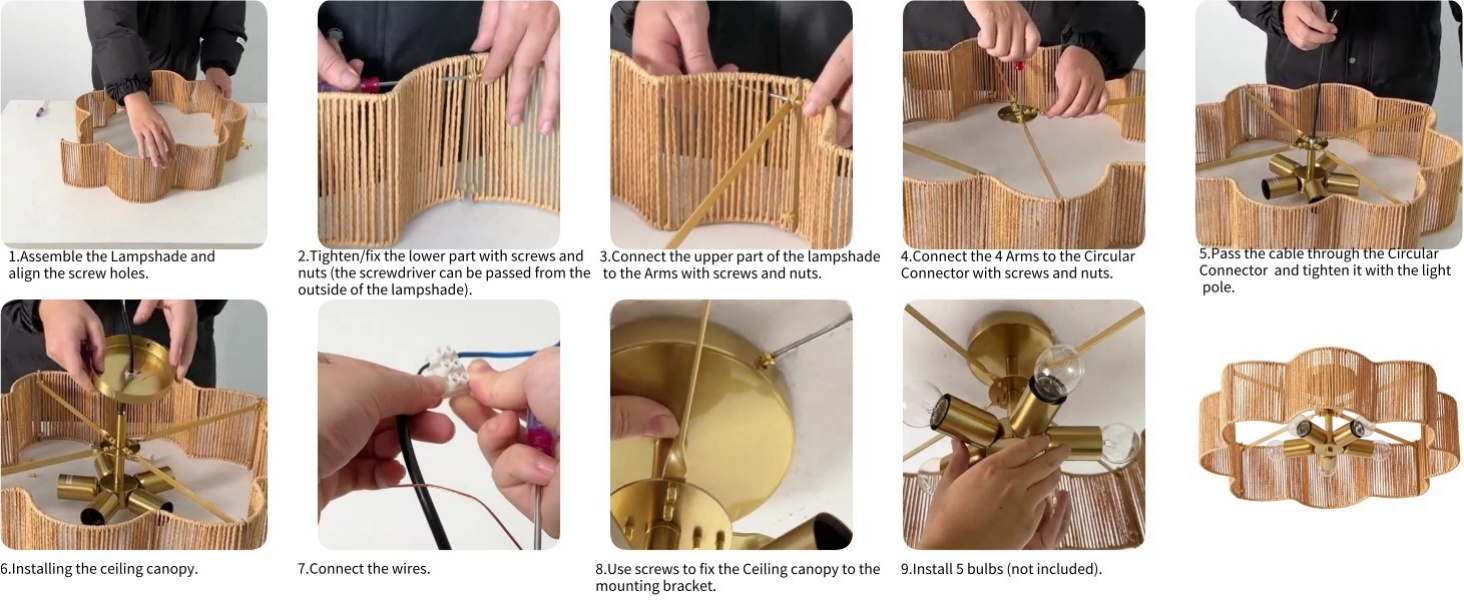 1.Assemble the Lampshade and align the screw holes.

2.Tighten/fix the lower part with screws and nuts (the screwdriver can be passed from the outside of the lampshade).

3.Connect the upper part of the lampshade to the Arms with screws and nuts.

4.Connect the 4 Arms to the Circular Connector with screws and nuts.

5.Pass the cable through the Circular Connector and tighten it with the light pole.

6.Installing the ceiling canopy.

7.Connect the wires.

8.Use screws to fix the Ceiling canopy to the mounting bracket.

9.Install 5 bulbs (not included).