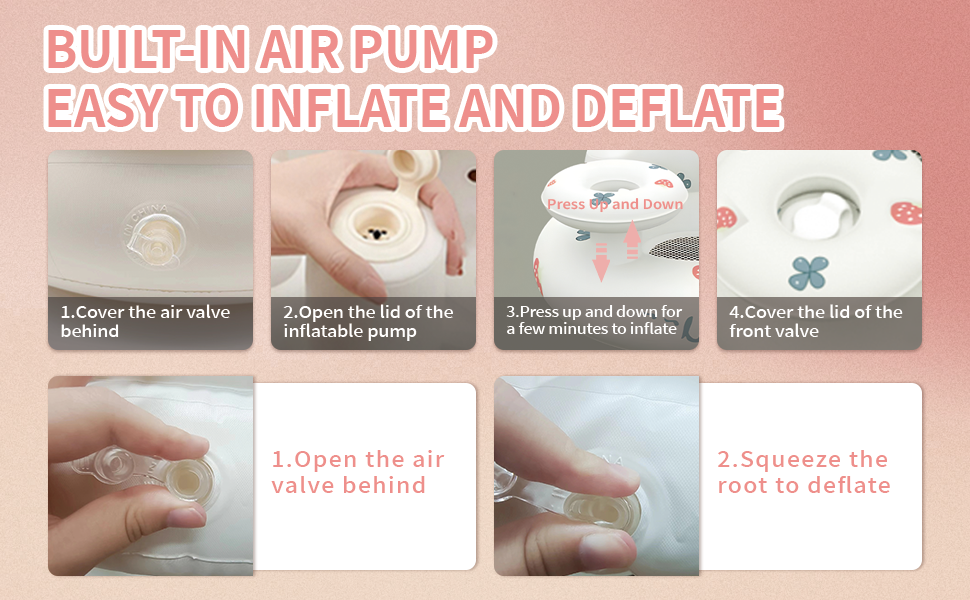 BUILT-IN AIR PUMP
EASY TO INFLATE AND DEFLATE

IN CHINA

1.Cover the air valve behind

2.Open the lid of the inflatable pump

Press Up and Down

3.Press up and down for a few minutes to inflate

4.Cover the lid of the front valve

1.Open the air valve behind

2.Squeeze the root to deflate