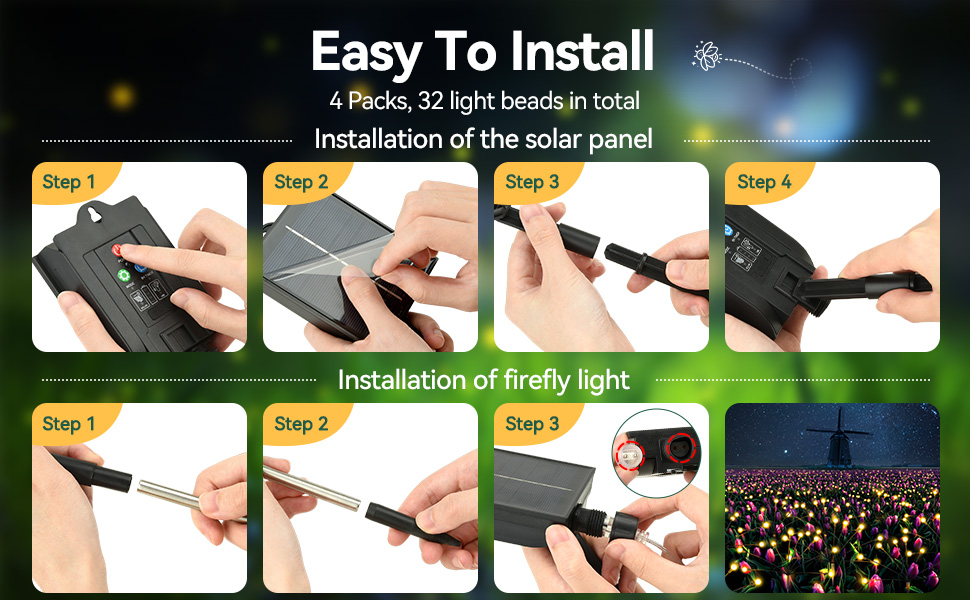 Easy To Install

4 Packs, 32 light beads in total

Installation of the solar panel

Step 1

Step 2

Step 3

Step 4

Installation of firefly light

Step 1

Step 2

Step 3