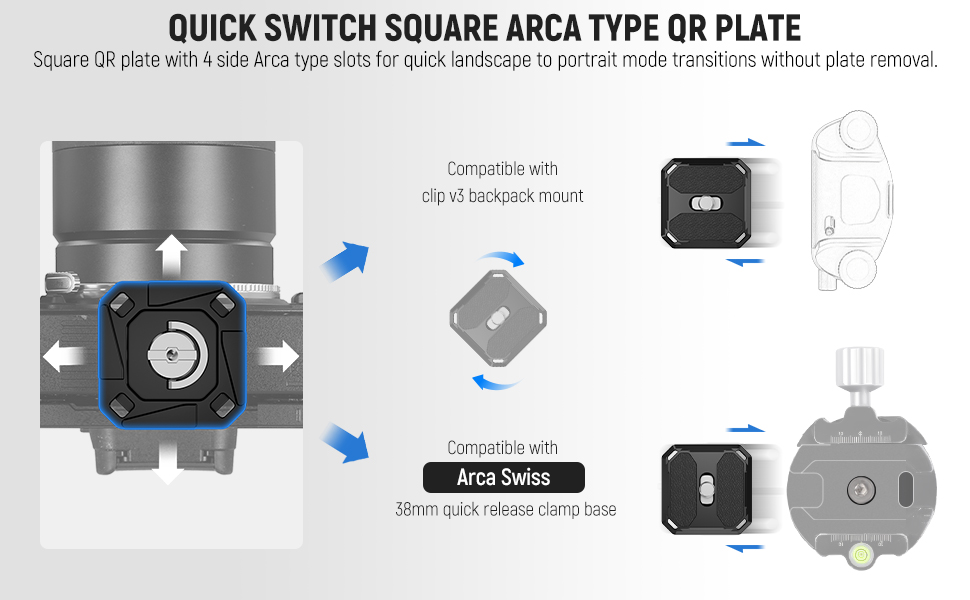 QUICK SWITCH SQUARE ARCA TYPE QR PLATE
Square QR plate with 4 side Arca type slots for quick landscape to portrait mode transitions without plate removal.

Compatible with
clip v3 backpack mount

Compatible with
Arca Swiss
38mm quick release clamp base