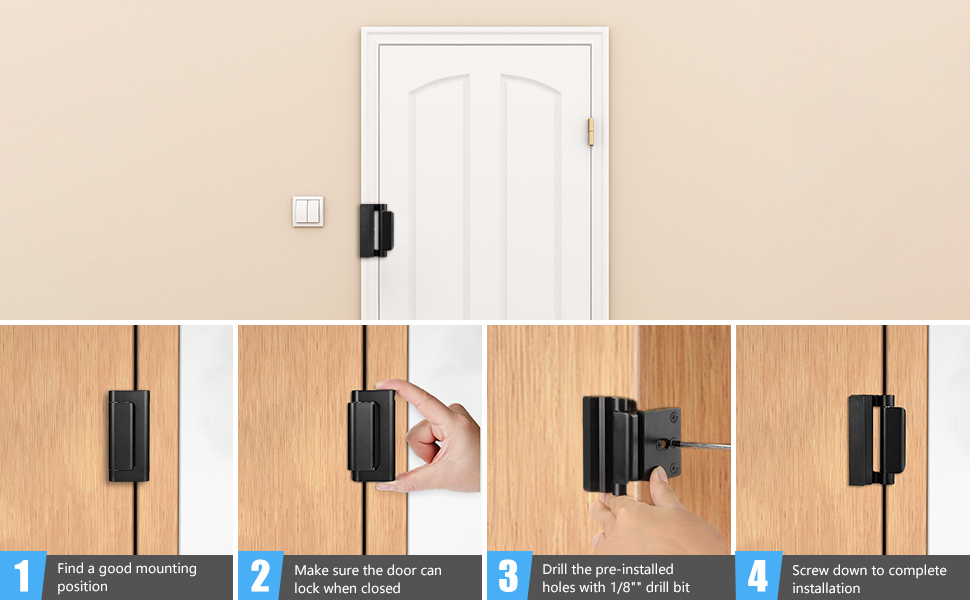 1 Find a good mounting position

2 Make sure the door can lock when closed

3 Drill the pre-installed holes with 1/8"" drill bit

4 Screw down to complete installation