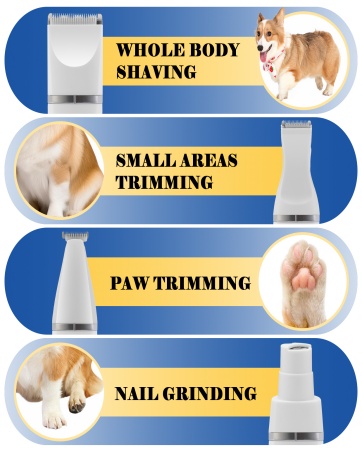 WHOLE BODY SHAVING

SMALL AREAS TRIMMING

PAW TRIMMING

NAIL GRINDING