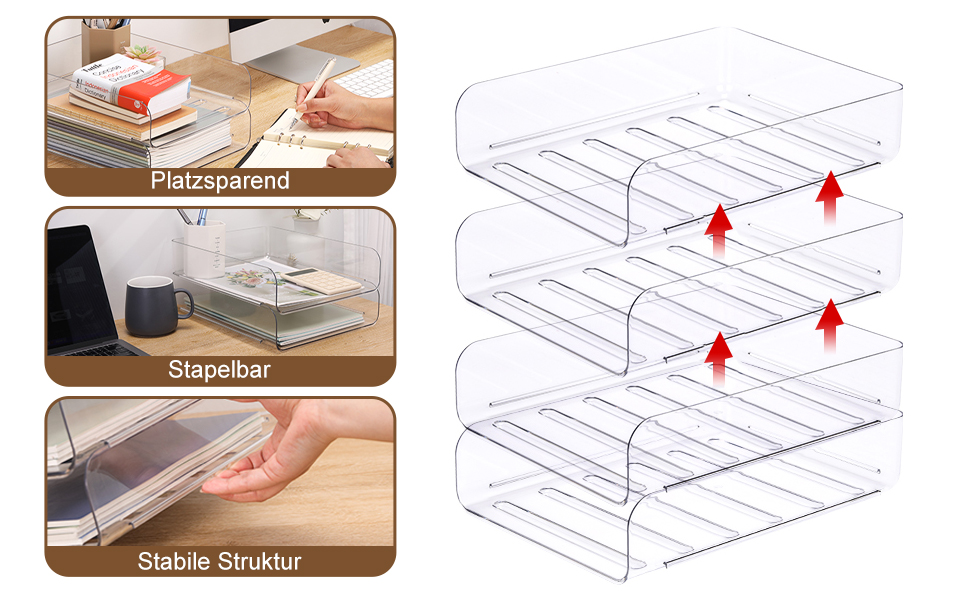 Platzsparend

Stapelbar

Stabile Struktur