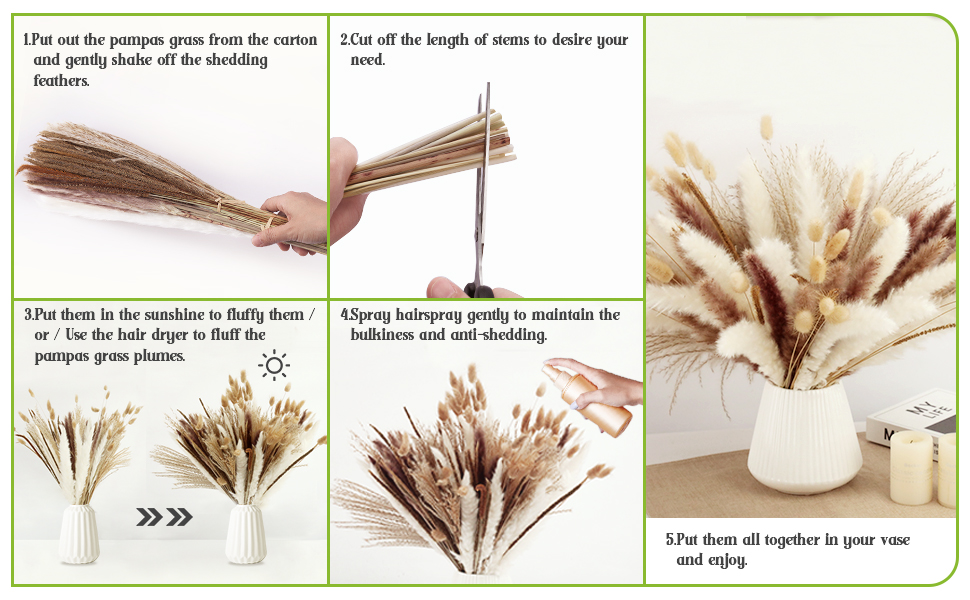 1.Put out the pampas grass from the carton and gently shake off the shedding feathers.

2.Cut off the length of stems to desire your need.

3.Put them in the sunshine to fluffy them / or / Use the hair dryer to fluff the pampas grass plumes.

4.Spray hairspray gently to maintain the bulkiness and anti-shedding.

MY LIFE

5.Put them all together in your vase and enjoy.