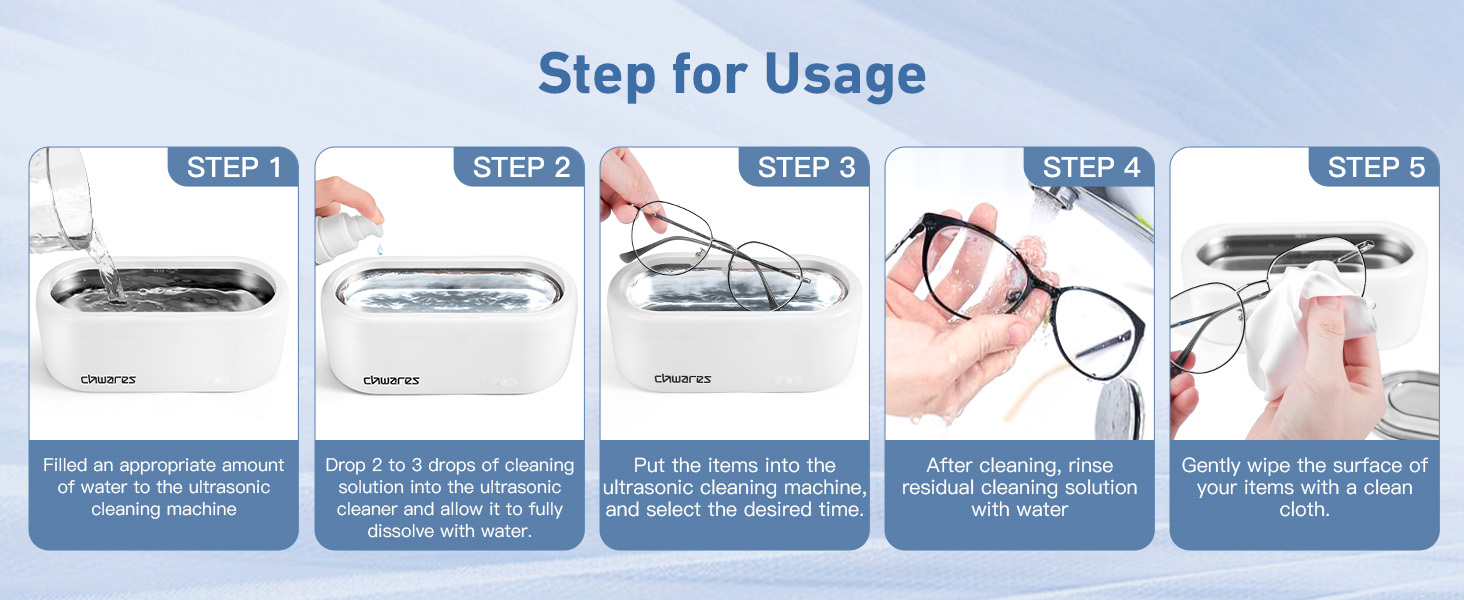 Step for Usage

STEP 1

chwares

Filled an appropriate amount of water to the ultrasonic cleaning machine

STEP 2

chwares

Drop 2 to 3 drops of cleaning solution into the ultrasonic cleaner and allow it to fully dissolve with water.

STEP 3

chwares

Put the items into the ultrasonic cleaning machine, and select the desired time.

STEP 4

After cleaning, rinse residual cleaning solution with water

STEP 5

Gently wipe the surface of your items with a clean cloth.