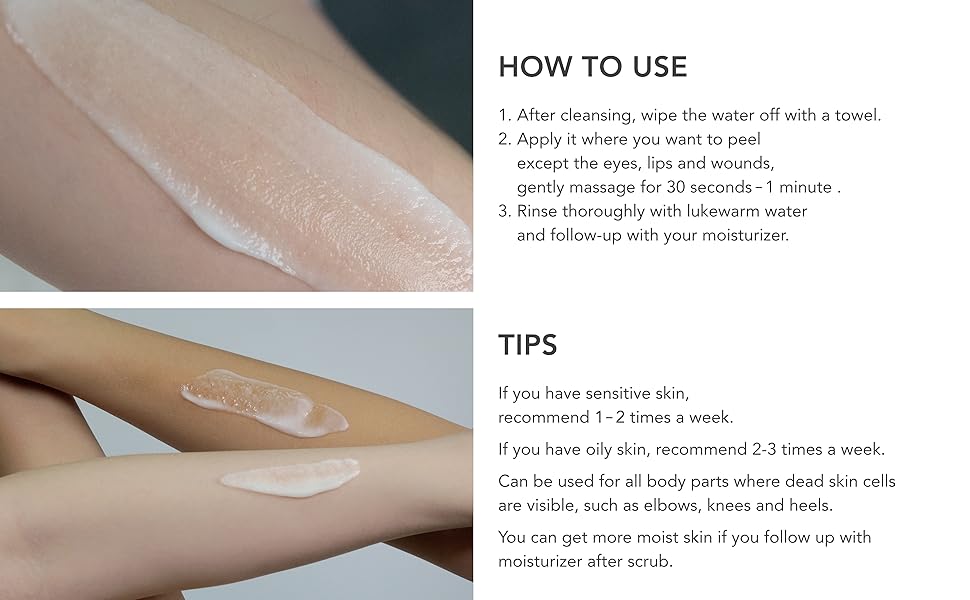 HOW TO USE

1. After cleansing, wipe the water off with a towel.
2. Apply it where you want to peel except the eyes, lips and wounds, gently massage for 30 seconds - 1 minute .
3. Rinse thoroughly with lukewarm water and follow-up with your moisturizer.

TIPS

If you have sensitive skin, recommend 1 - 2 times a week.

If you have oily skin, recommend 2-3 times a week.

Can be used for all body parts where dead skin cells are visible, such as elbows, knees and heels.

You can get more moist skin if you follow up with moisturizer after scrub.