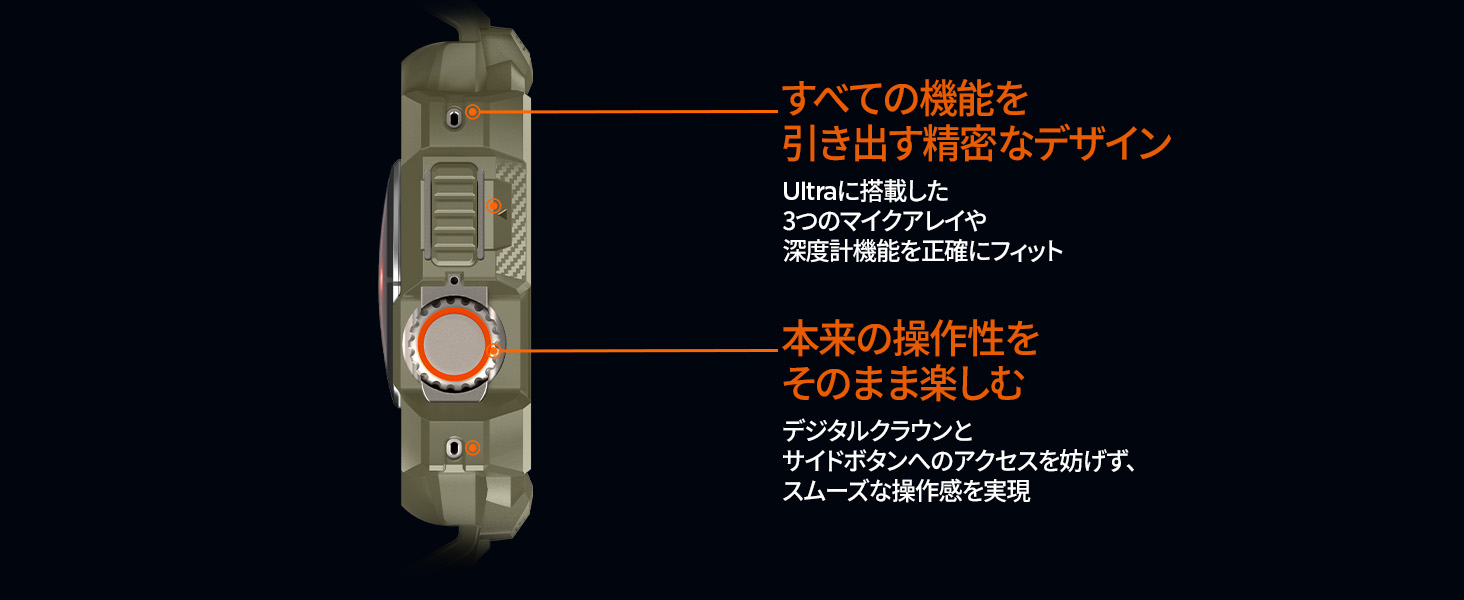 すべての機能を
引き出す精密なデザイン

Ultraに搭載した
3つのマイクアレイや
深度計機能を正確にフィット

本来の操作性を
そのまま楽しむ

デジタルクラウンと
サイドボタンへのアクセスを妨げず、
スムーズな操作感を実現