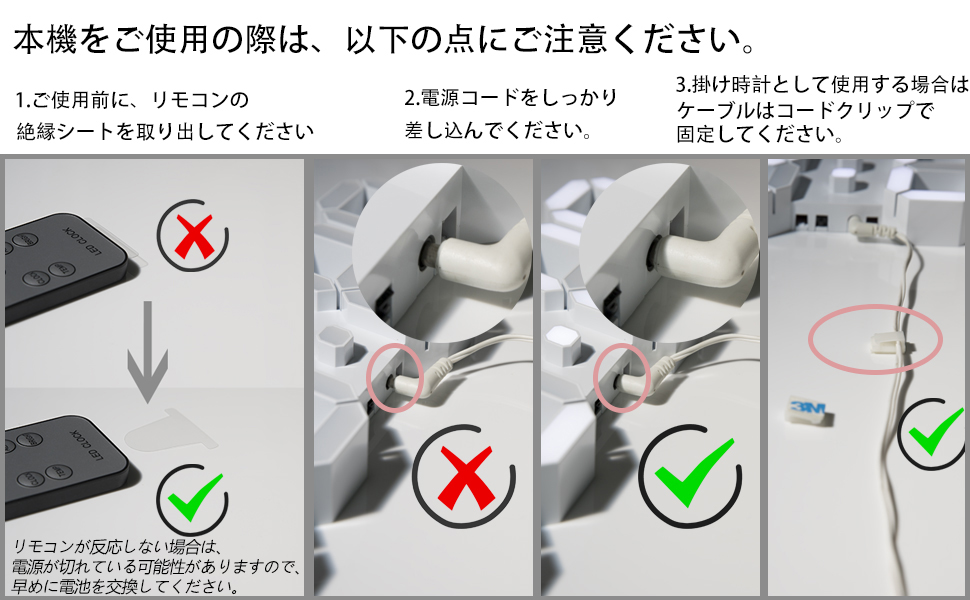 本機をご使用の際は、以下の点にご注意ください。

1.ご使用前に、リモコンの絶縁シートを取り出してください

2.電源コードをしっかり差し込んでください。

3.掛け時計として使用する場合はケーブルはコードクリップで固定してください。

LED CLOCK

LED CLOCK

リモコンが反応しない場合は、電源が切れている可能性がありますので、早めに電池を交換してください。

3M