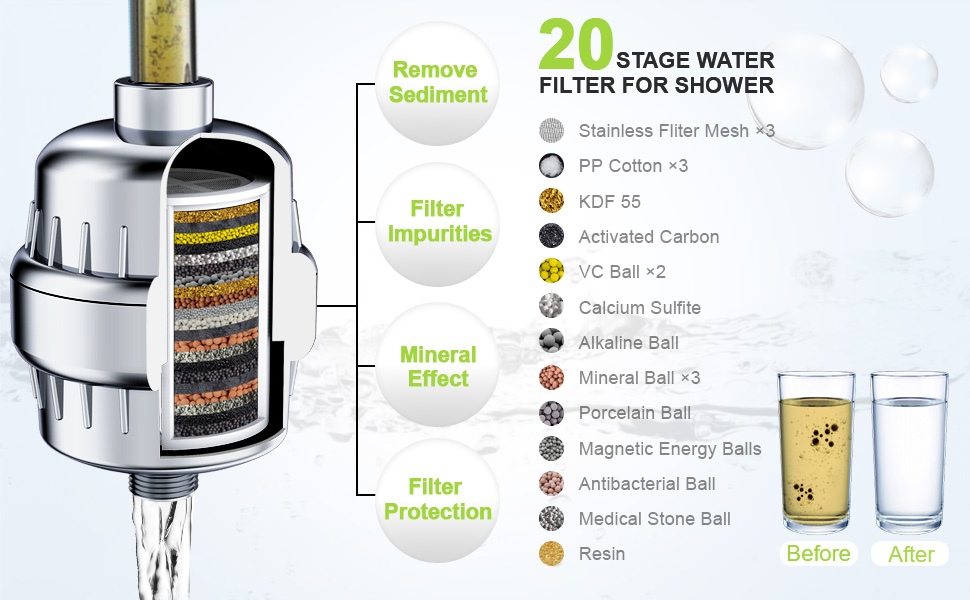 Remove Sediment

Filter Impurities

Mineral Effect

Filter Protection

20 STAGE WATER FILTER FOR SHOWER

Stainless Fliter Mesh ×3
PP Cotton ×3
KDF 55
Activated Carbon
VC Ball ×2
Calcium Sulfite
Alkaline Ball
Mineral Ball ×3
Porcelain Ball
Magnetic Energy Balls
Antibacterial Ball
Medical Stone Ball
Resin

Before
After