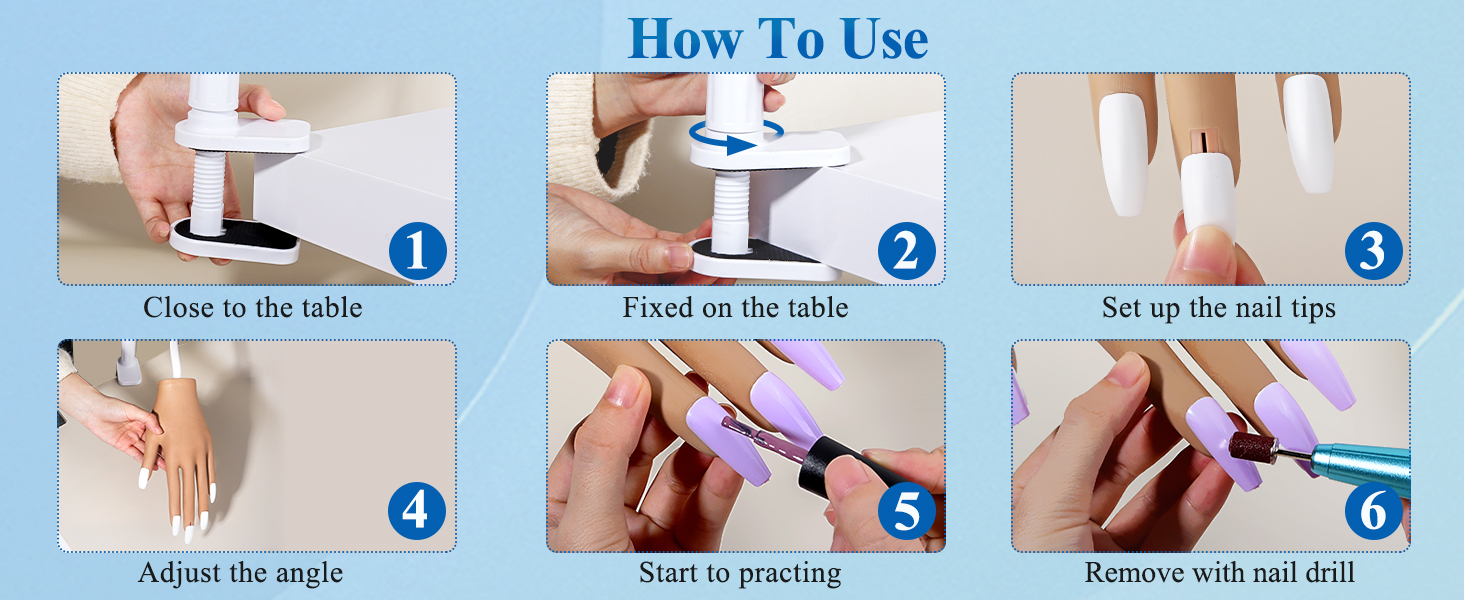 How To Use

1
Close to the table

2
Fixed on the table

3
Set up the nail tips

4
Adjust the angle

5
Start to practing

6
Remove with nail drill