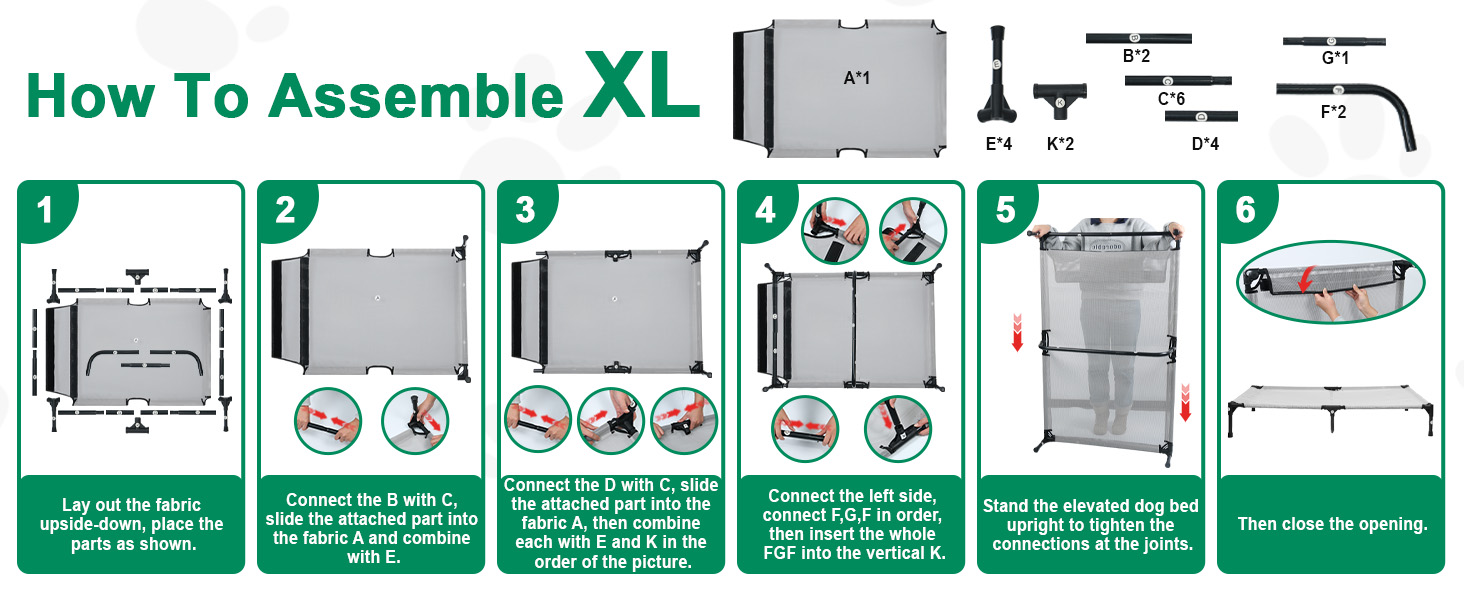 How To Assemble XL

A*1

E*4

K*2

B*2

C*6

D*4

G*1

F*2

1

Lay out the fabric upside-down, place the parts as shown.

2

Connect the B with C, slide the attached part into the fabric A and combine with E.

3

Connect the D with C, slide the attached part into the fabric A, then combine each with E and K in the order of the picture.

4

Connect the left side, connect F,G,F in order, then insert the whole FGF into the vertical K.

5

Stand the elevated dog bed upright to tighten the connections at the joints.

6

Then close the opening.