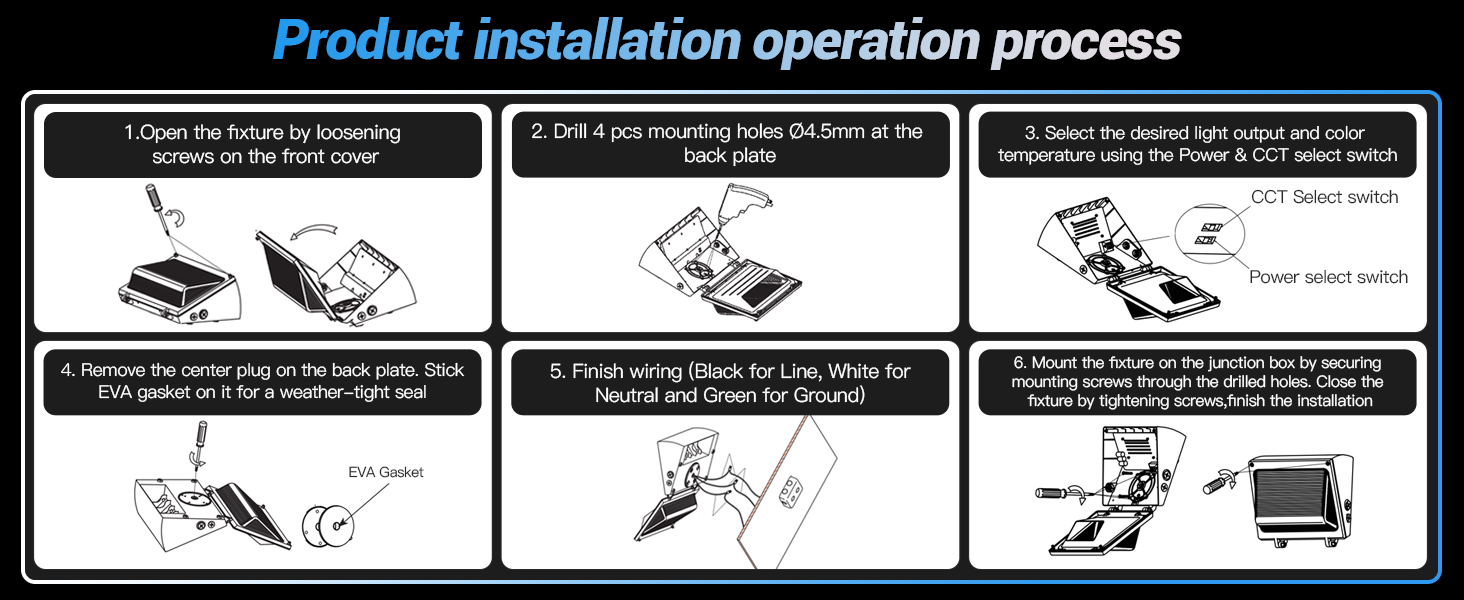 Product installation operation process

1.Open the fixture by loosening screws on the front cover

2. Drill 4 pcs mounting holes Ø4.5mm at the back plate

3. Select the desired light output and color temperature using the Power & CCT select switch

CCT Select switch

Power select switch

4. Remove the center plug on the back plate. Stick EVA gasket on it for a weather-tight seal

EVA Gasket

5. Finish wiring (Black for Line, White for Neutral and Green for Ground)

6. Mount the fixture on the junction box by securing mounting screws through the drilled holes. Close the fixture by tightening screws,finish the installation