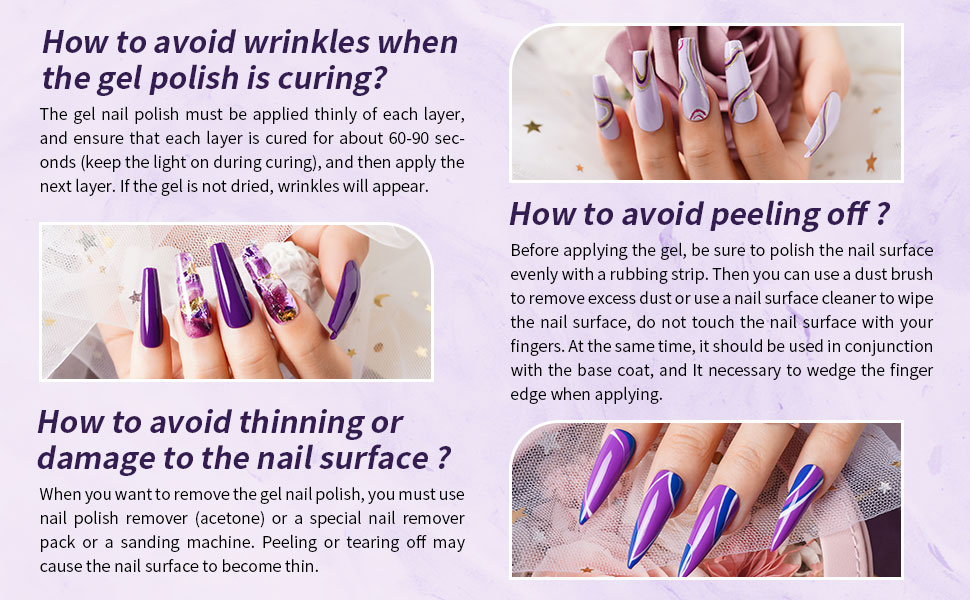 How to avoid wrinkles when the gel polish is curing?

The gel nail polish must be applied thinly of each layer, and ensure that each layer is cured for about 60-90 seconds (keep the light on during curing), and then apply the next layer. If the gel is not dried, wrinkles will appear.

How to avoid thinning or damage to the nail surface ?

When you want to remove the gel nail polish, you must use nail polish remover (acetone) or a special nail remover pack or a sanding machine. Peeling or tearing off may cause the nail surface to become thin.

How to avoid peeling off ?

Before applying the gel, be sure to polish the nail surface evenly with a rubbing strip. Then you can use a dust brush to remove excess dust or use a nail surface cleaner to wipe the nail surface, do not touch the nail surface with your fingers. At the same time, it should be used in conjunction with the base coat, and It necessary to wedge the finger edge when applying.