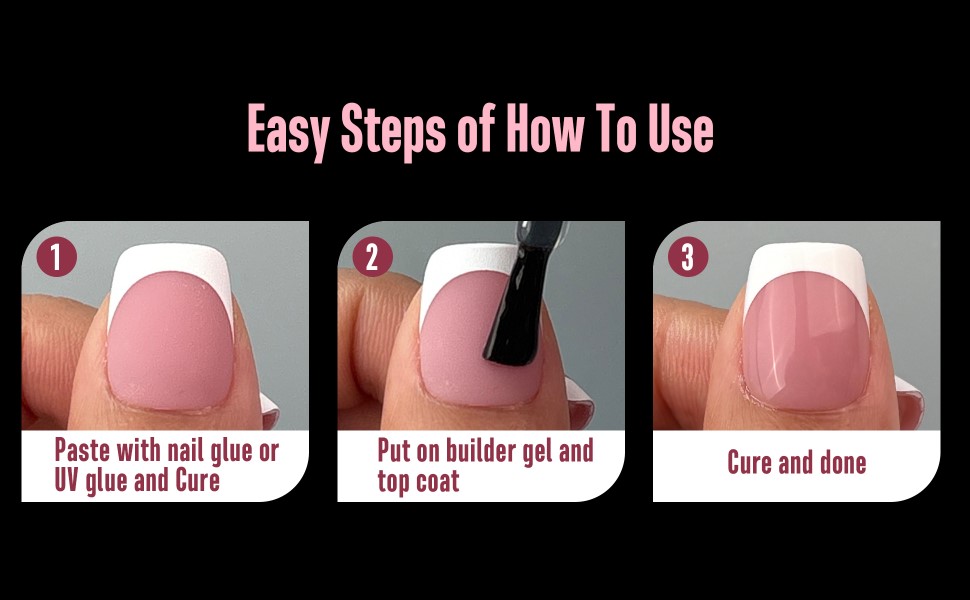 Easy Steps of How To Use

1

Paste with nail glue or UV glue and Cure

2

Put on builder gel and top coat

3

Cure and done