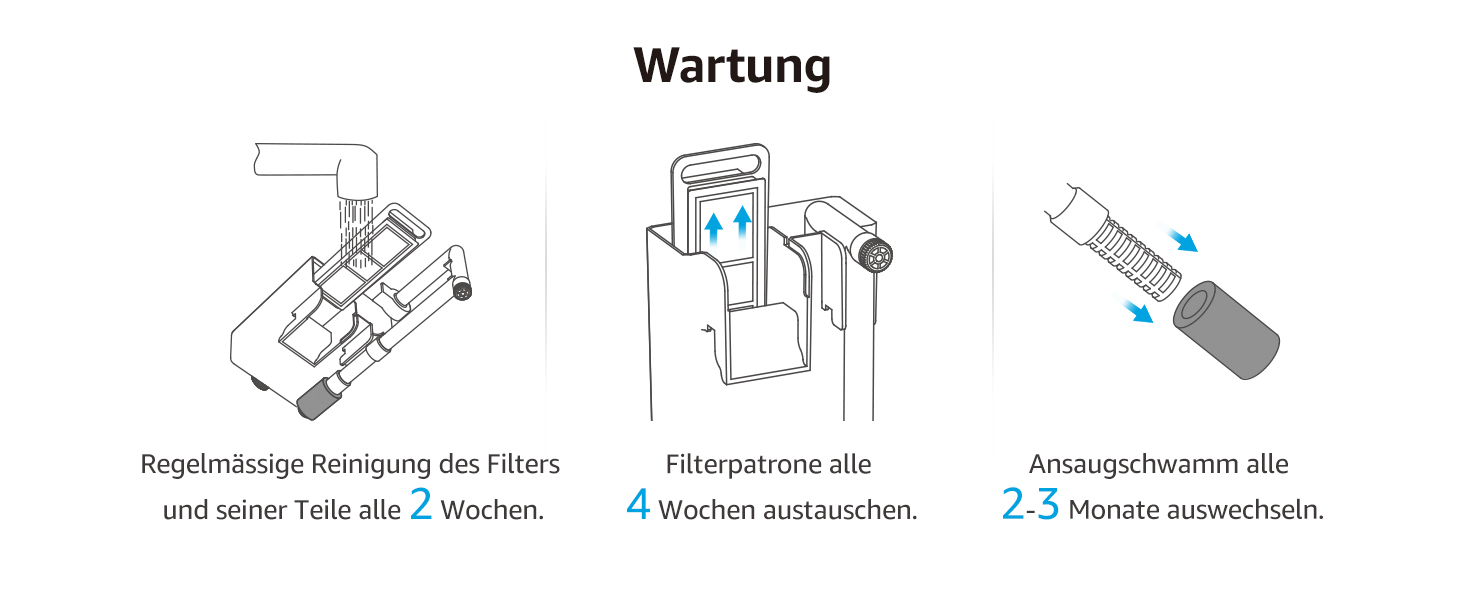 Wartung

Regelmässige Reinigung des Filters und seiner Teile alle 2 Wochen.

Filterpatrone alle 4 Wochen austauschen.

Ansaugschwamm alle 2-3 Monate auswechseln.